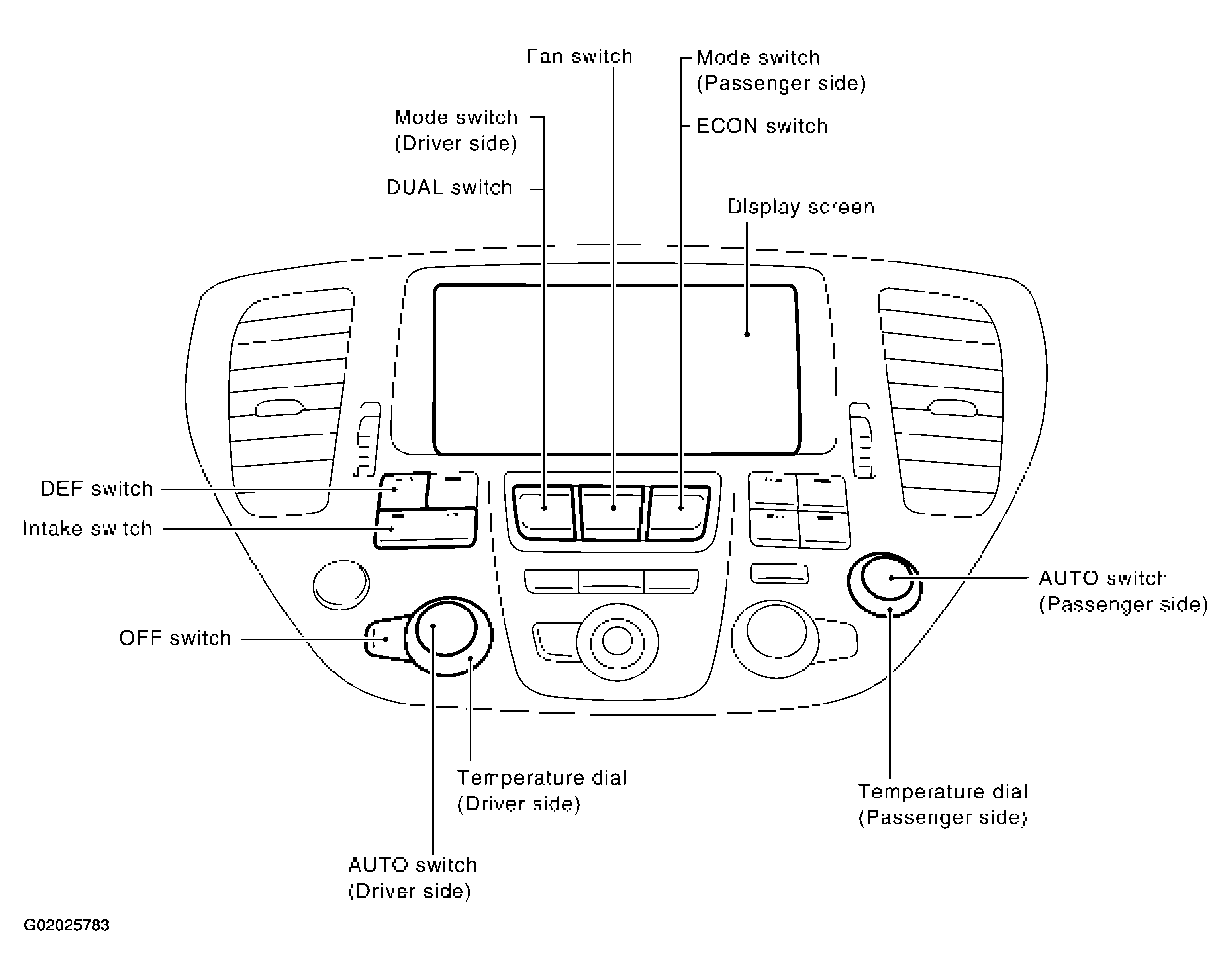 Fan switch

Mode switch (Passenger side)

Mode switch (Driver side)

ECON switch

DUAL switch

Display screen

DEF switch

Intake switch

AUTO switch (Passenger side)

OFF switch

Temperature dial (Driver side)

Temperature dial (Passenger side)

AUTO switch (Driver side)

G02025783