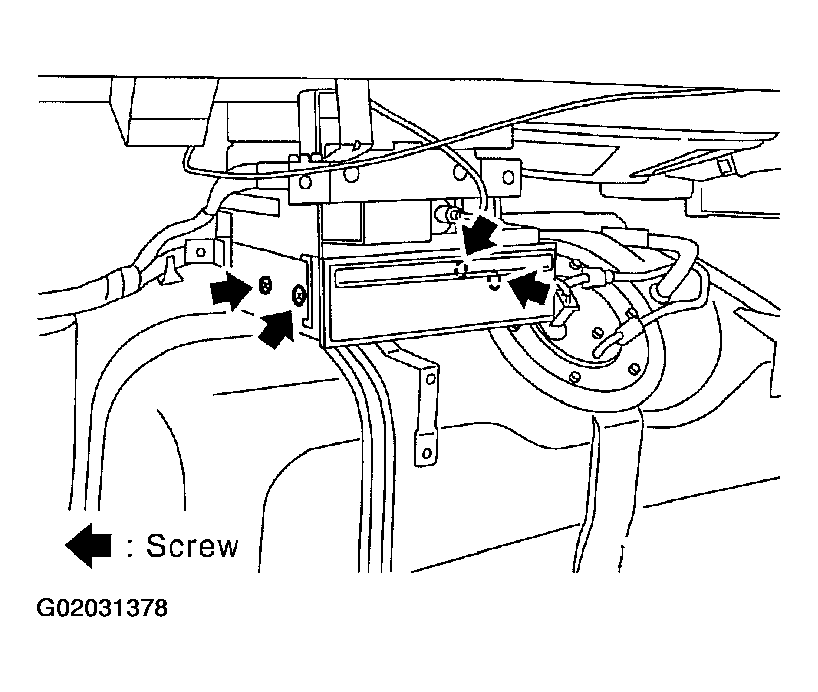 : Screw

G02031378