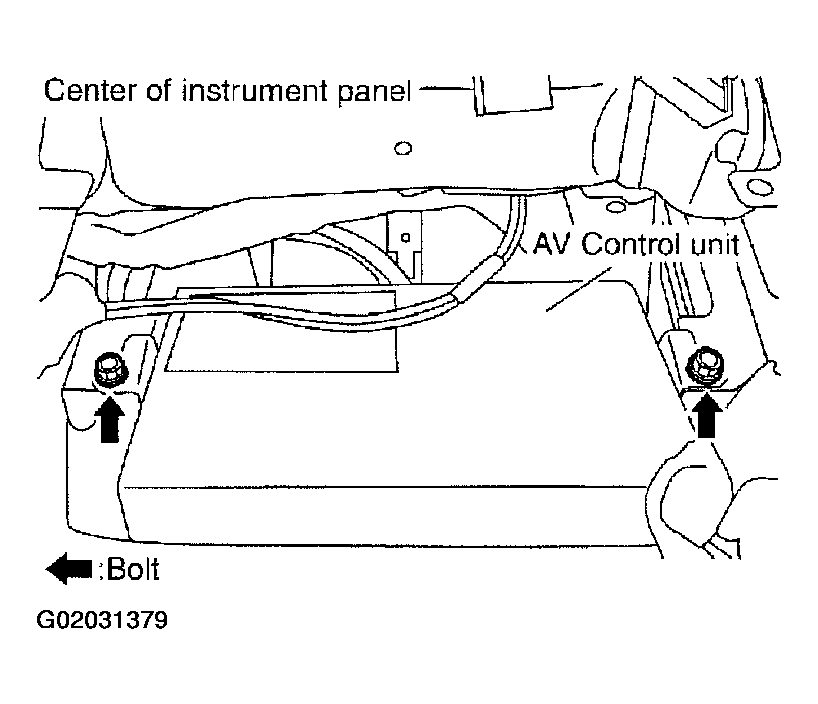 Center of instrument panel

AV Control unit

:Bolt

G02031379