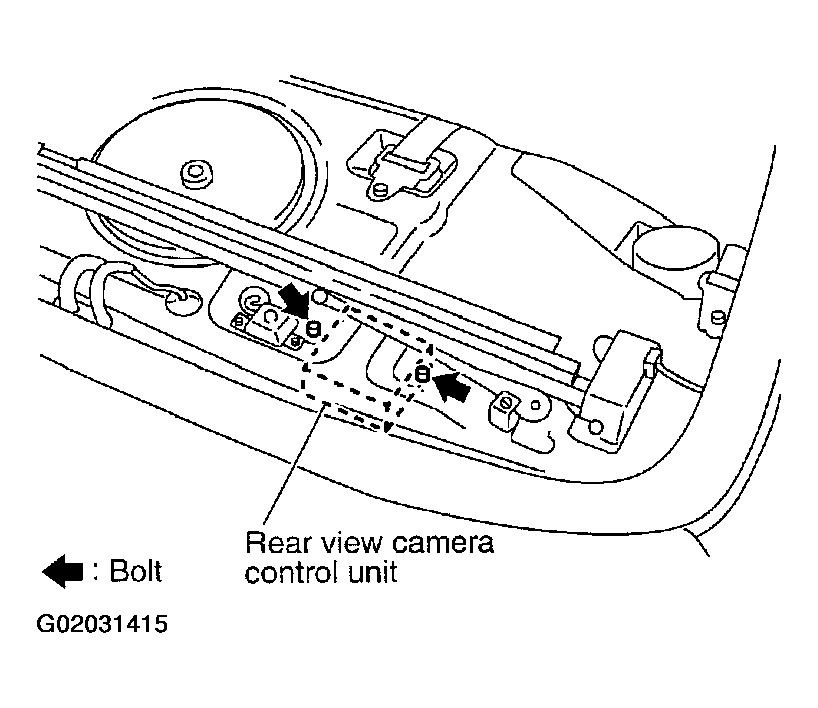 Rear view camera control unit

: Bolt

G02031415