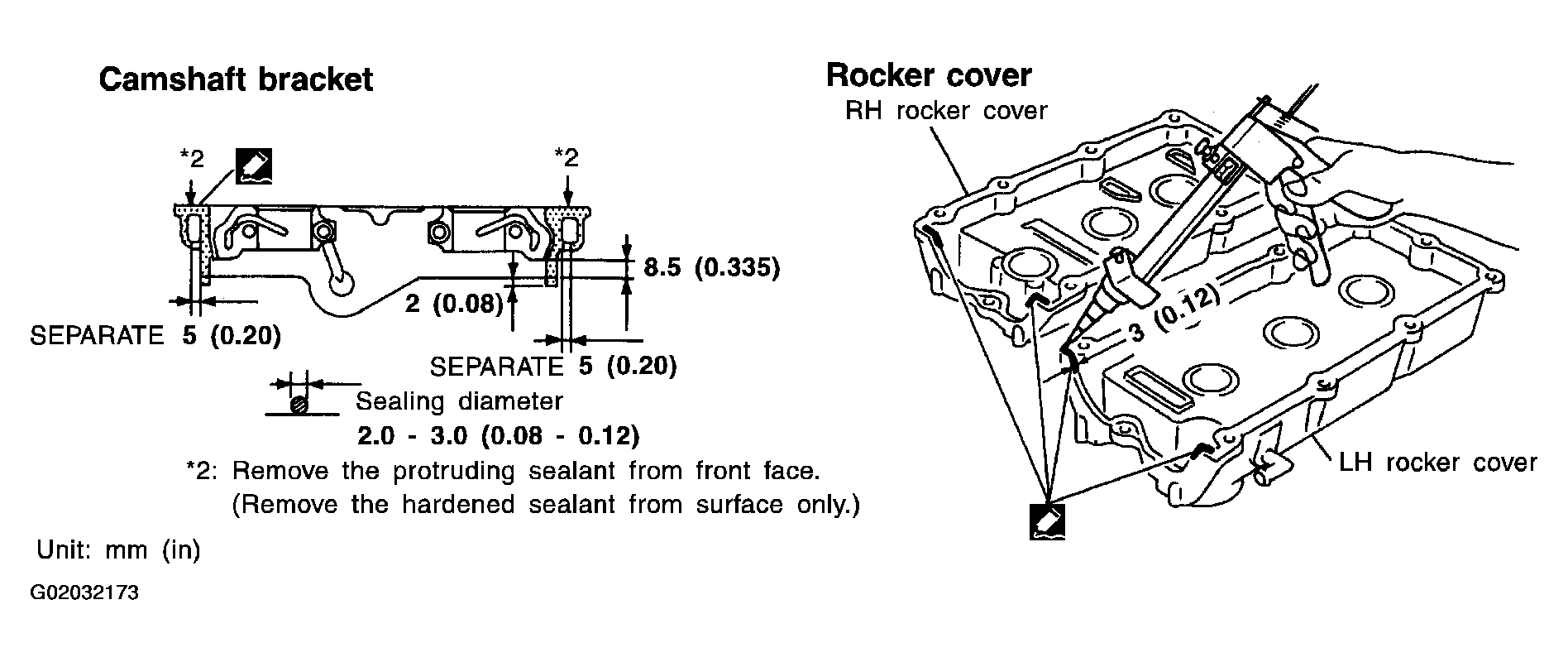 Camshaft bracket

*2

*2

8.5 (0.335)

2 (0.08)

SEPARATE 5 (0.20)

SEPARATE 5 (0.20)

Sealing diameter
2.0 - 3.0 (0.08 - 0.12)

*2: Remove the protruding sealant from front face.
(Remove the hardened sealant from surface only.)

Unit: mm (in)

G02032173

Rocker cover

RH rocker cover

3 (0.12)

LH rocker cover