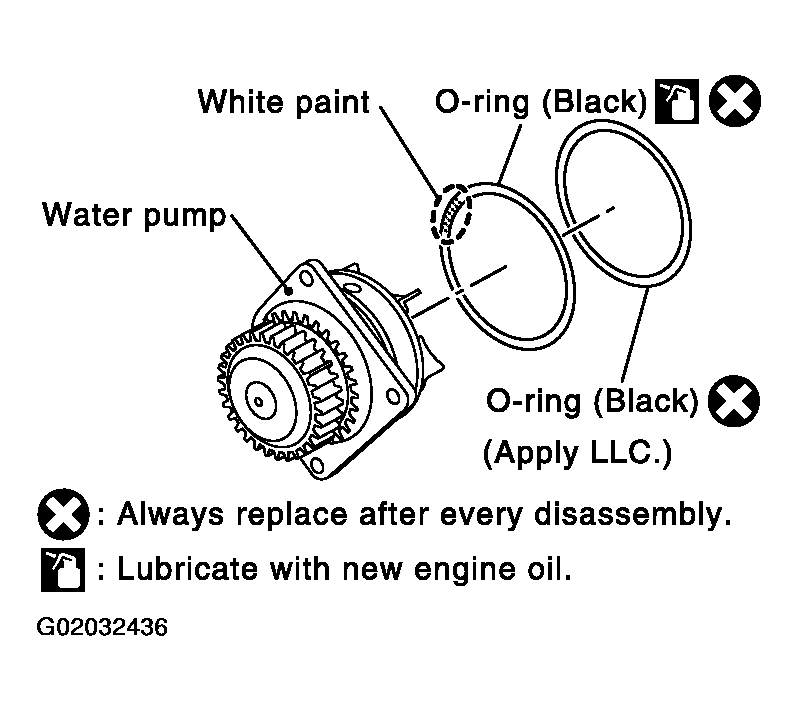 White paint

O-ring (Black)

Water pump

O-ring (Black)
(Apply LLC.)

: Always replace after every disassembly.

: Lubricate with new engine oil.

G02032436