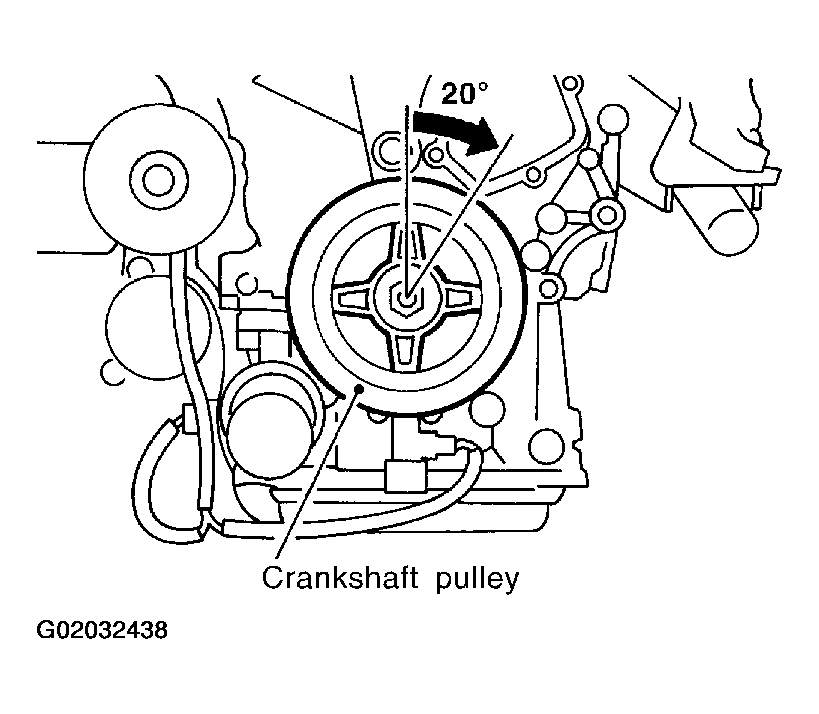 20°

Crankshaft pulley

G02032438