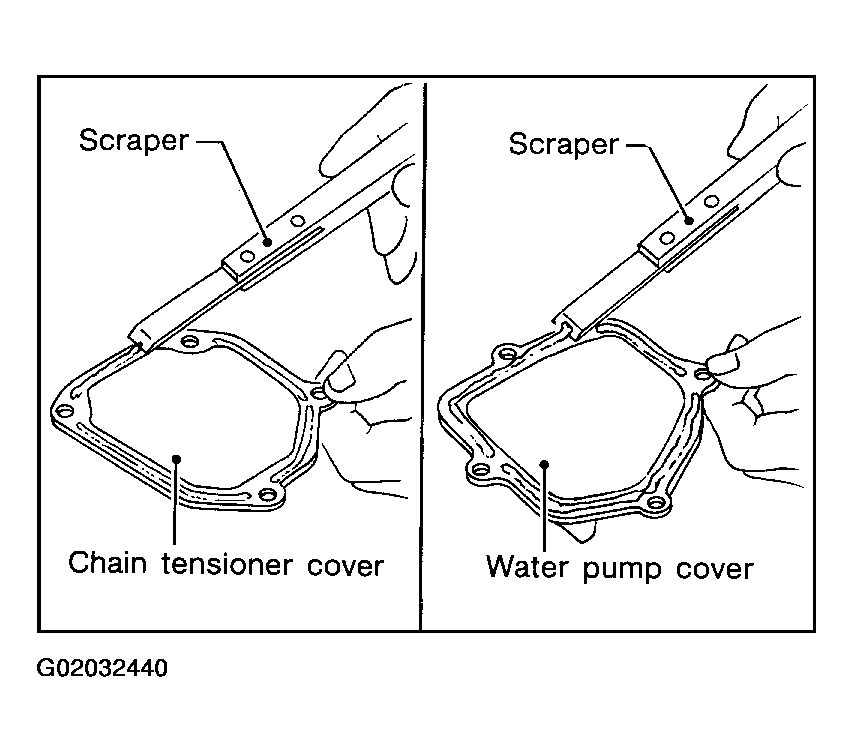 Scraper

Chain tensioner cover

Scraper

Water pump cover

G02032440