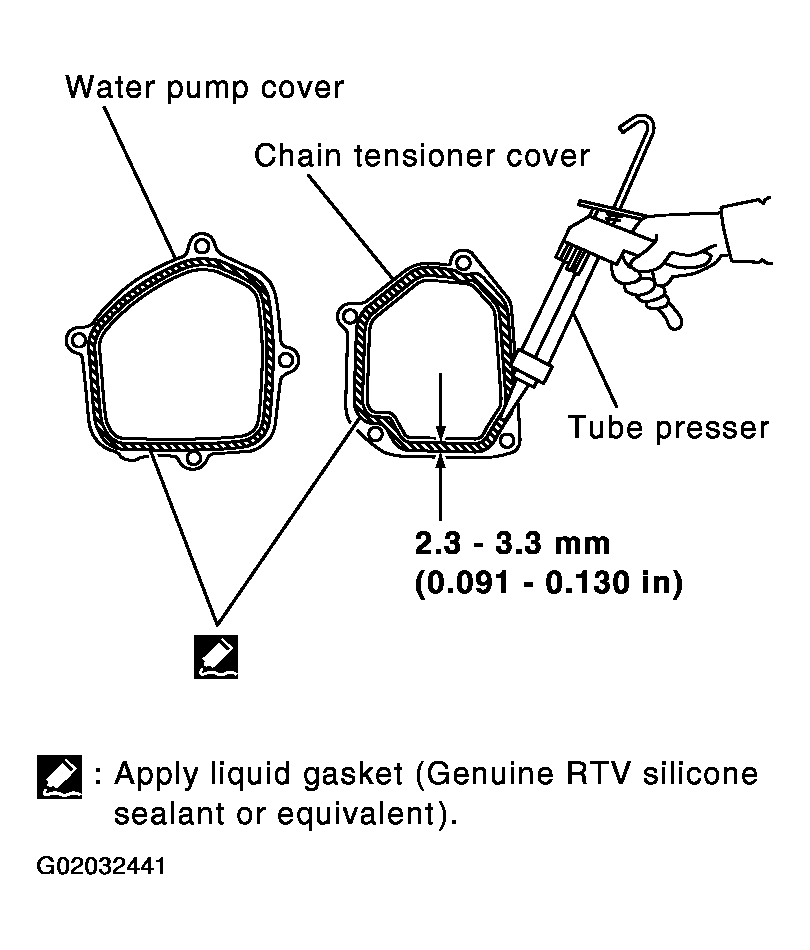 Water pump cover

Chain tensioner cover

Tube presser

2.3 - 3.3 mm
(0.091 - 0.130 in)

: Apply liquid gasket (Genuine RTV silicone sealant or equivalent).

G02032441