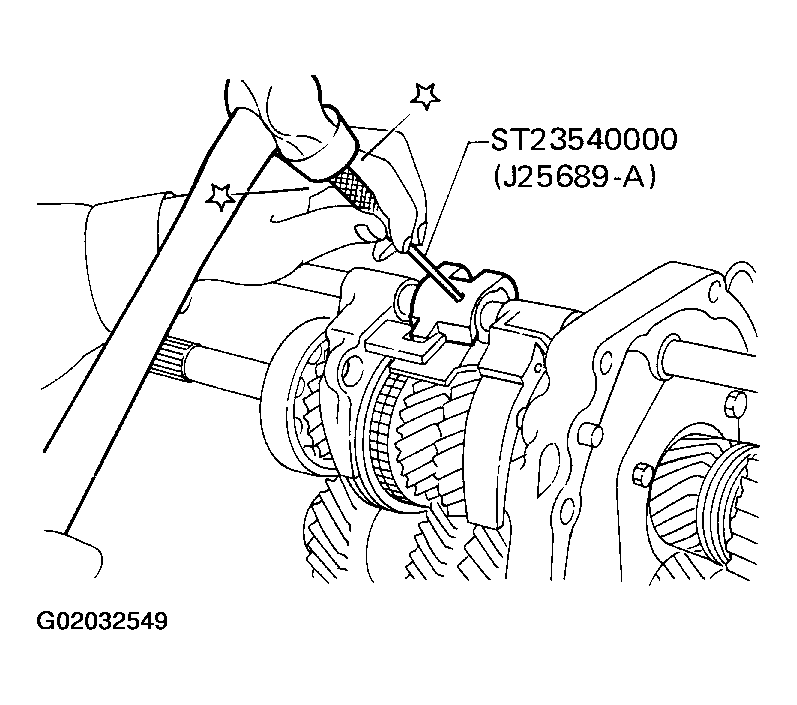 ST23540000
(J25689-A)

G02032549