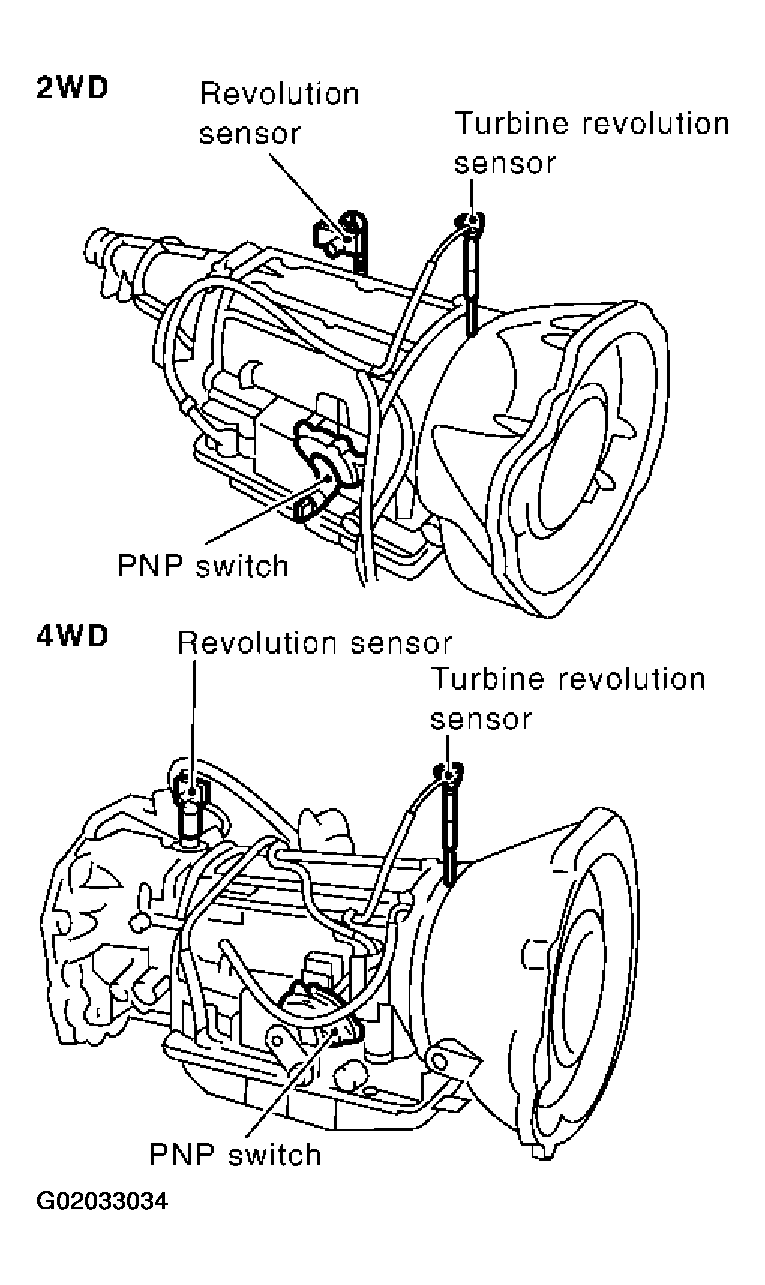 2WD
Revolution sensor
Turbine revolution sensor
PNP switch
4WD
Revolution sensor
Turbine revolution sensor
PNP switch
G02033034