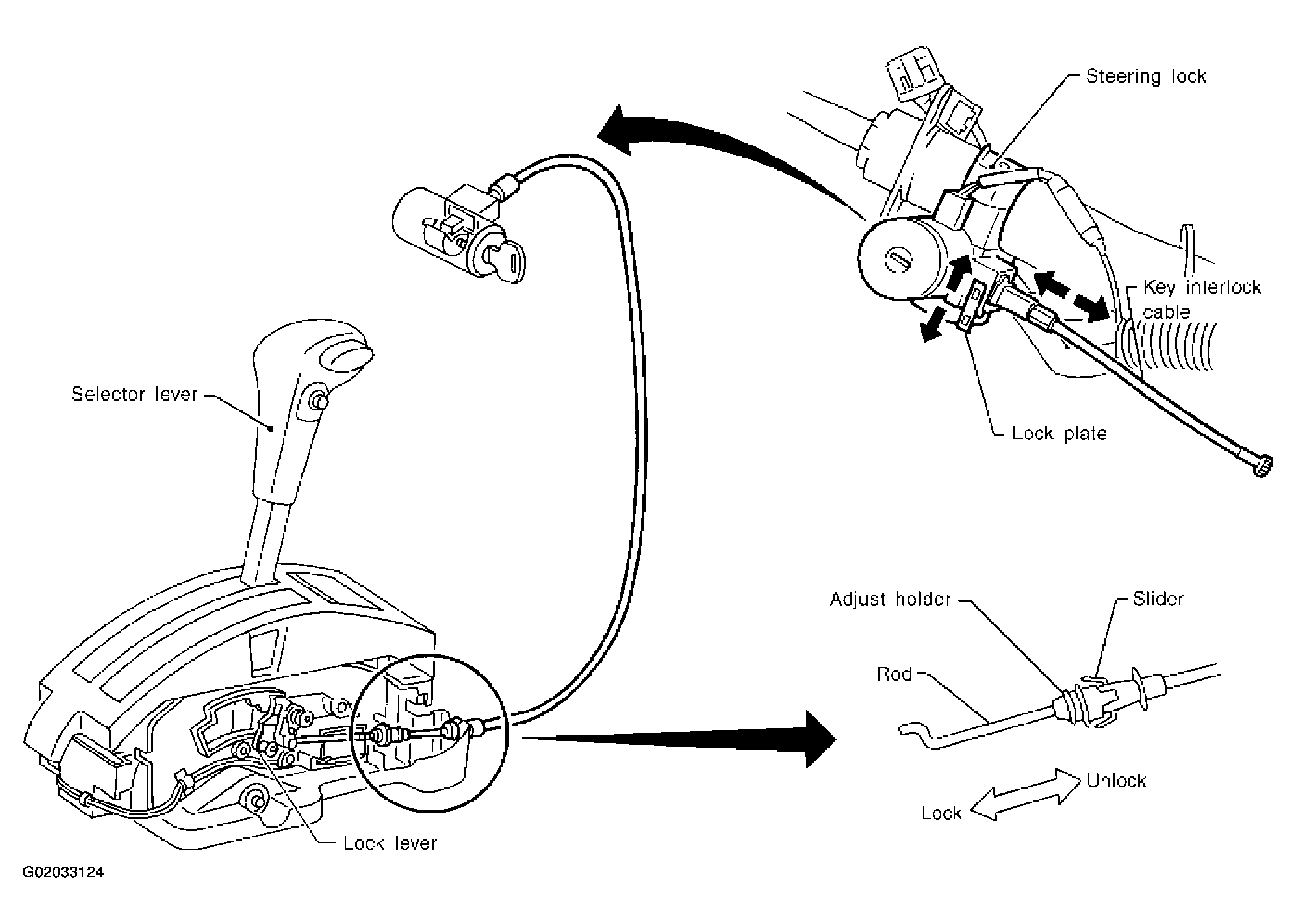 Steering lock

Key interlock cable

Lock plate

Selector lever

Adjust holder

Slider

Rod

Unlock

Lock

Lock lever

G02033124