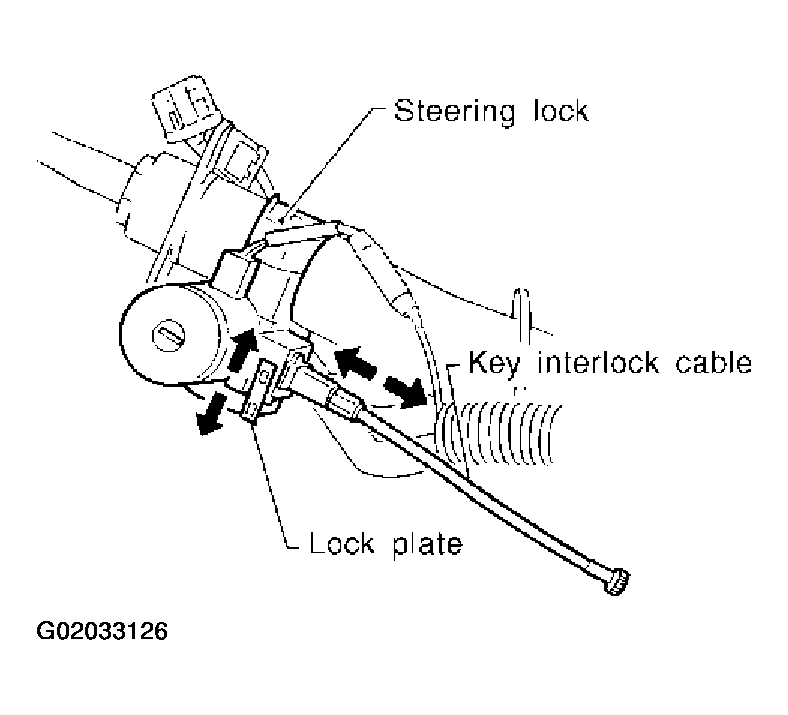 Steering lock

Key interlock cable

Lock plate

G02033126