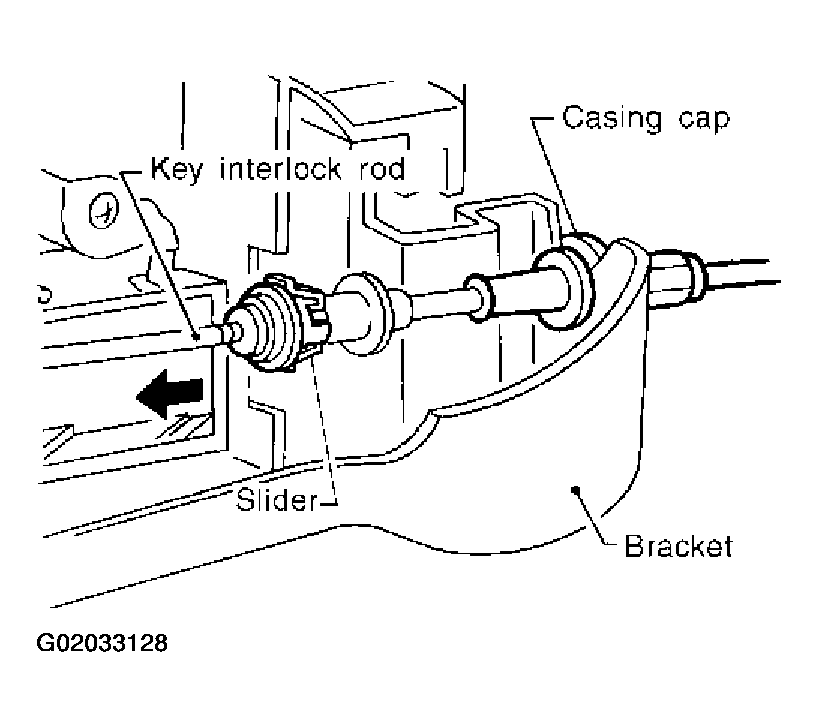 Casing cap
Key interlock rod
Slider
Bracket
G02033128