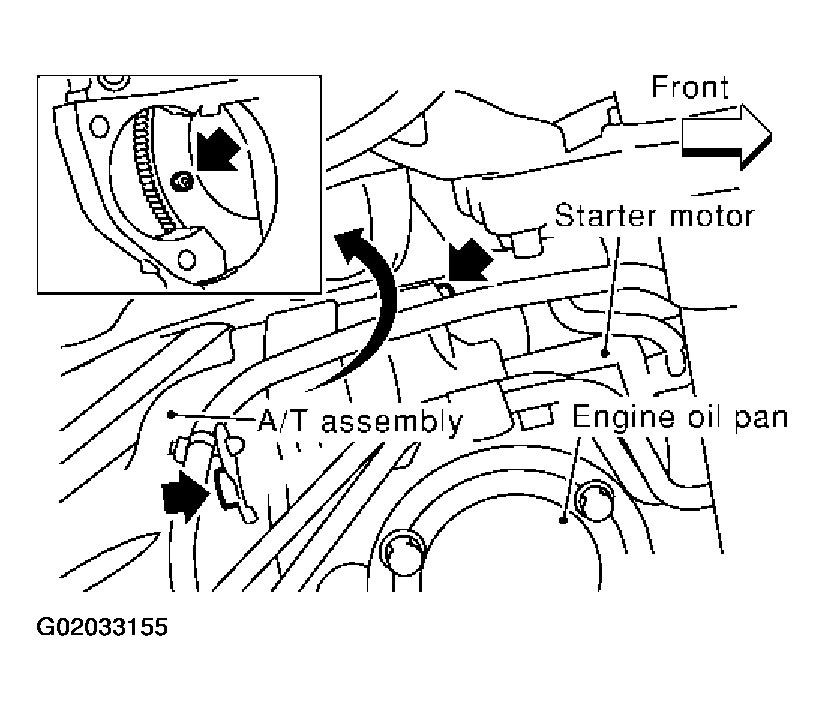 Front
Starter motor
A/T assembly
Engine oil pan
G02033155