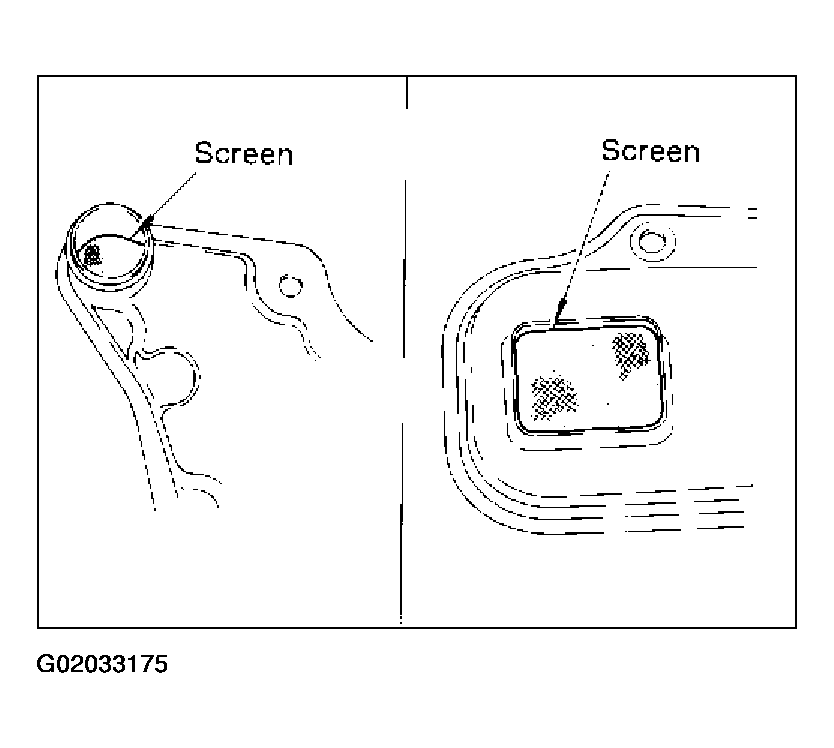 Screen

Screen

G02033175