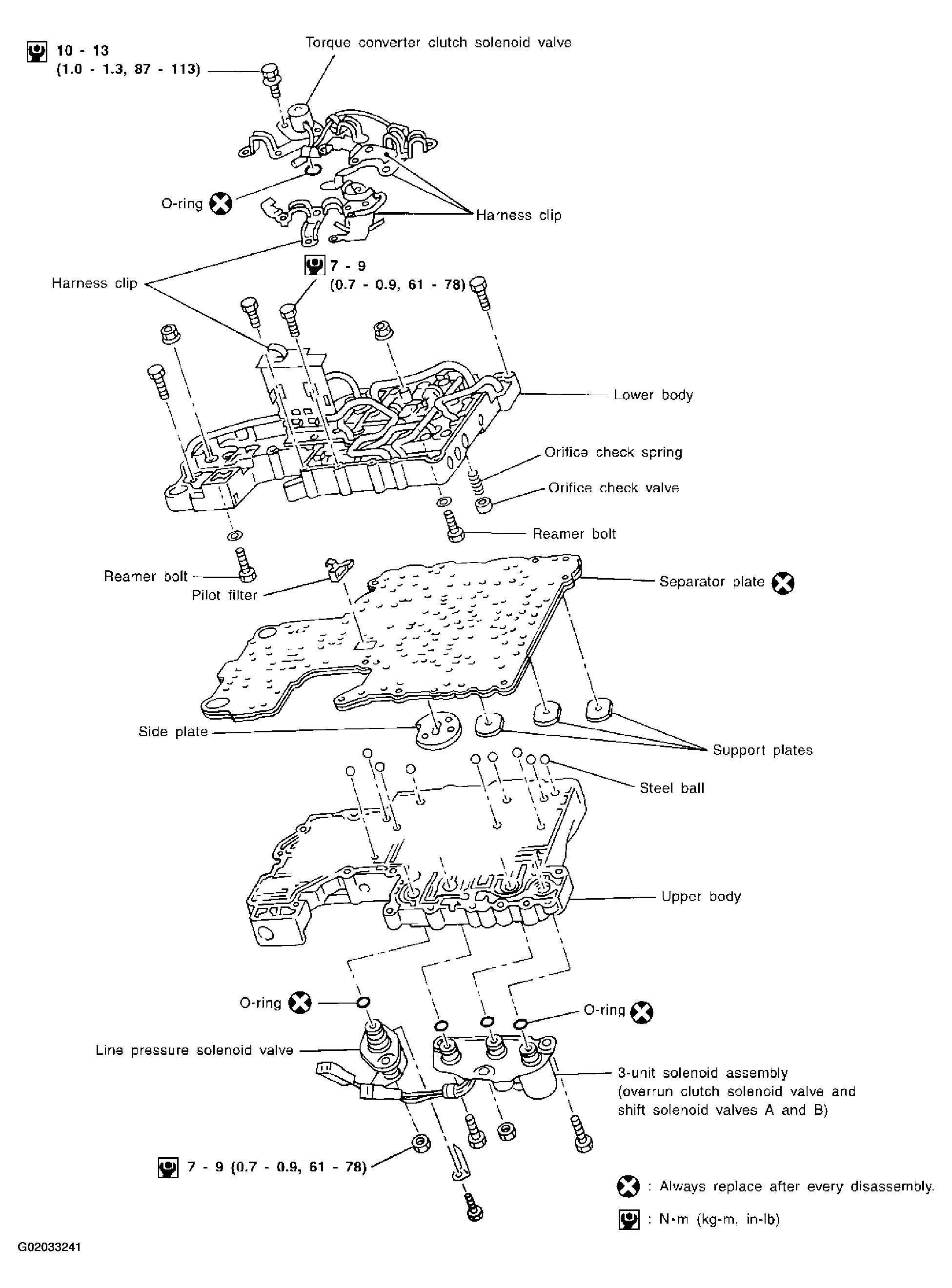 10 - 13
(1.0 - 1.3, 87 - 113)

Torque converter clutch solenoid valve

O-ring

Harness clip

Harness clip

7 - 9
(0.7 - 0.9, 61 - 78)

Lower body

Orifice check spring

Orifice check valve

Reamer bolt

Reamer bolt

Pilot filter

Separator plate

Side plate

Support plates

Steel ball

Upper body

O-ring

O-ring

Line pressure solenoid valve

3-unit solenoid assembly (overrun clutch solenoid valve and shift solenoid valves A and B)

7 - 9 (0.7 - 0.9, 61 - 78)

: Always replace after every disassembly.

: N·m (kg-m. in-lb)

G02033241