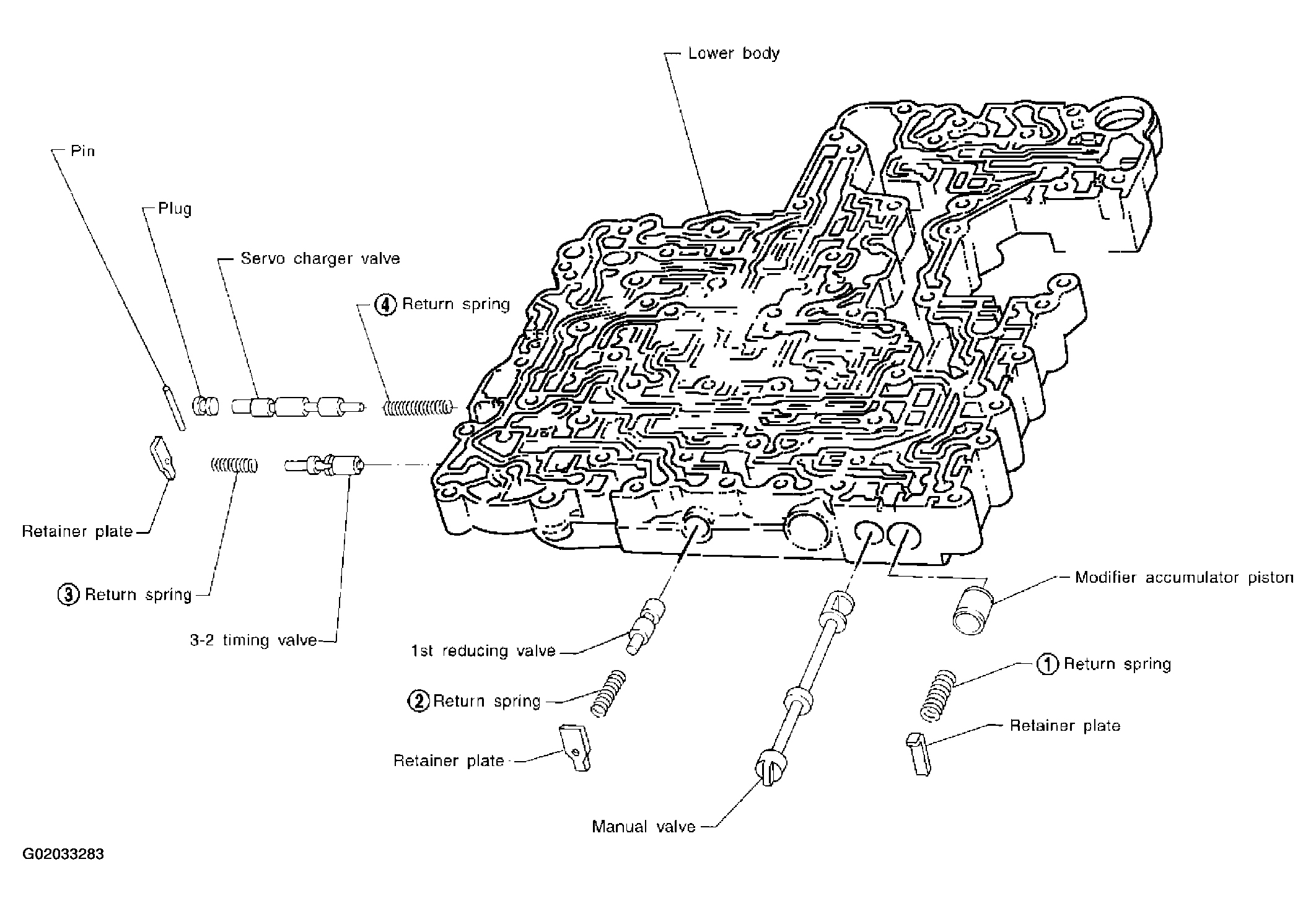 Lower body

Pin

Plug

Servo charger valve

④ Return spring

Retainer plate

③ Return spring

3-2 timing valve

Modifier accumulator piston

1st reducing valve

① Return spring

② Return spring

Retainer plate

Retainer plate

Manual valve

G02033283