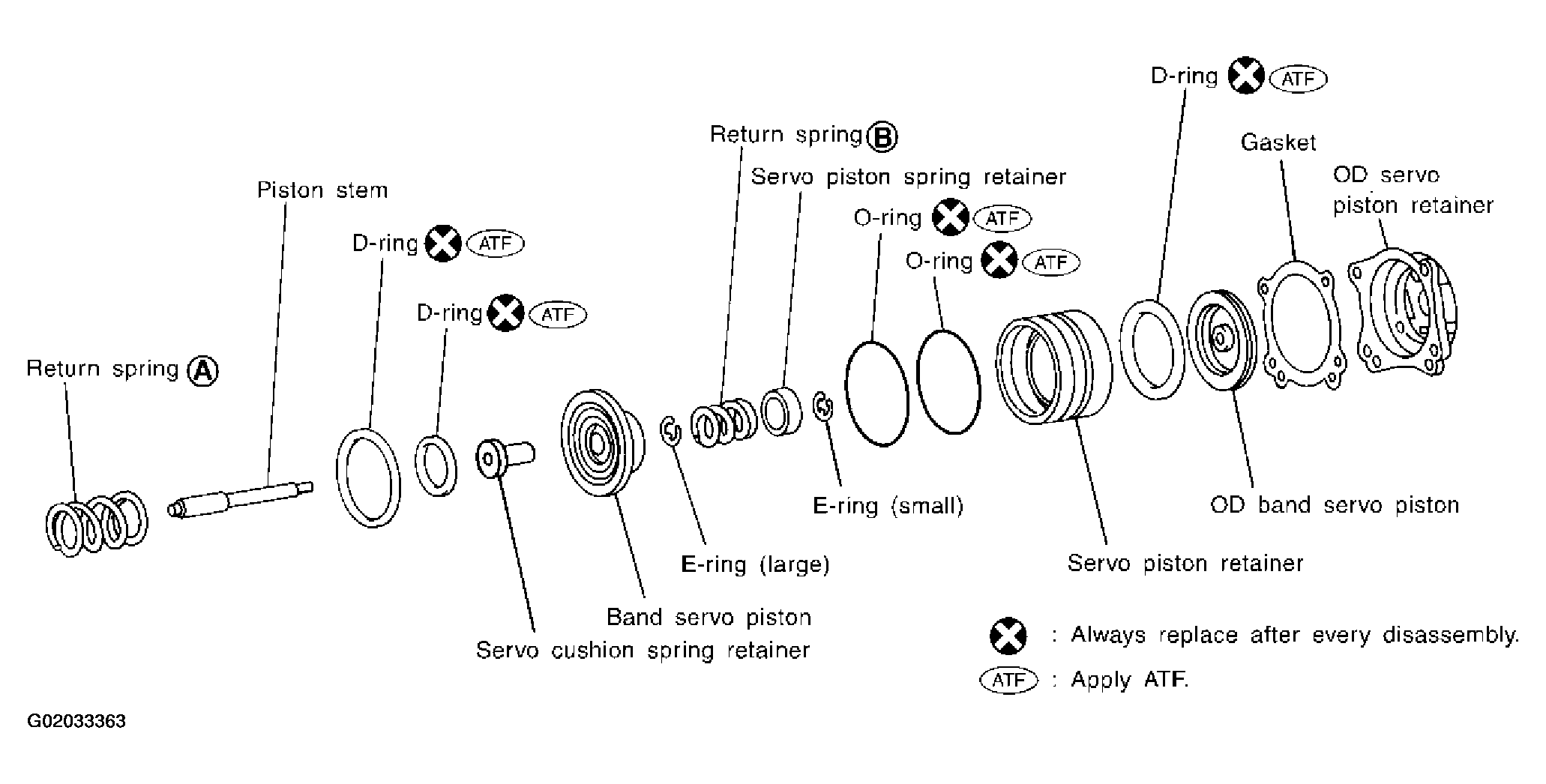 D-ring ATF

Return spring B

Gasket

Servo piston spring retainer

OD servo piston retainer

Piston stem

O-ring ATF

D-ring ATF

O-ring ATF

D-ring ATF

Return spring A

E-ring (small)

OD band servo piston

E-ring (large)

Servo piston retainer

Band servo piston

Servo cushion spring retainer

: Always replace after every disassembly.

ATF : Apply ATF.

G02033363