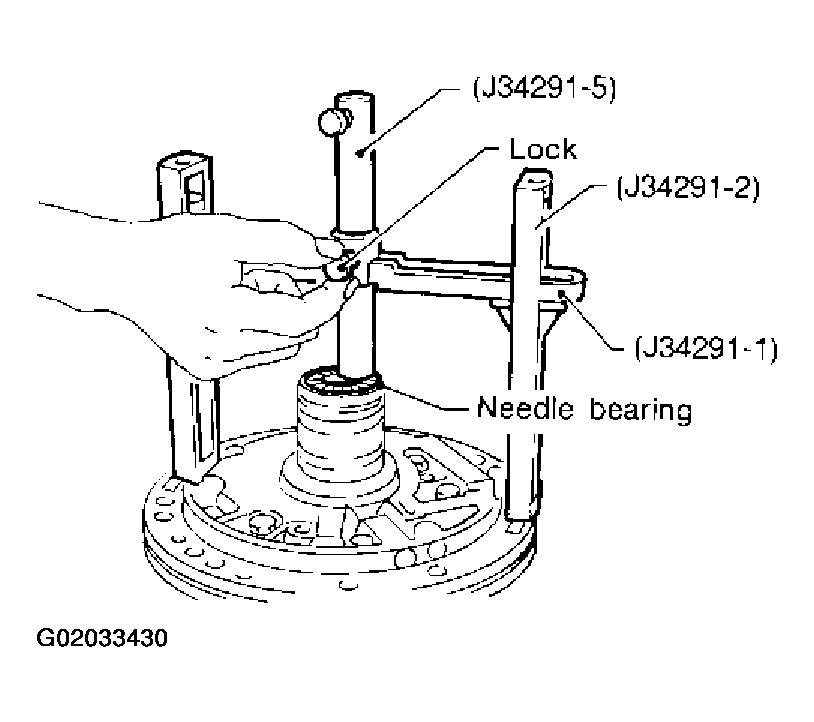 (J34291-5)
Lock
(J34291-2)
(J34291-1)
Needle bearing
G02033430