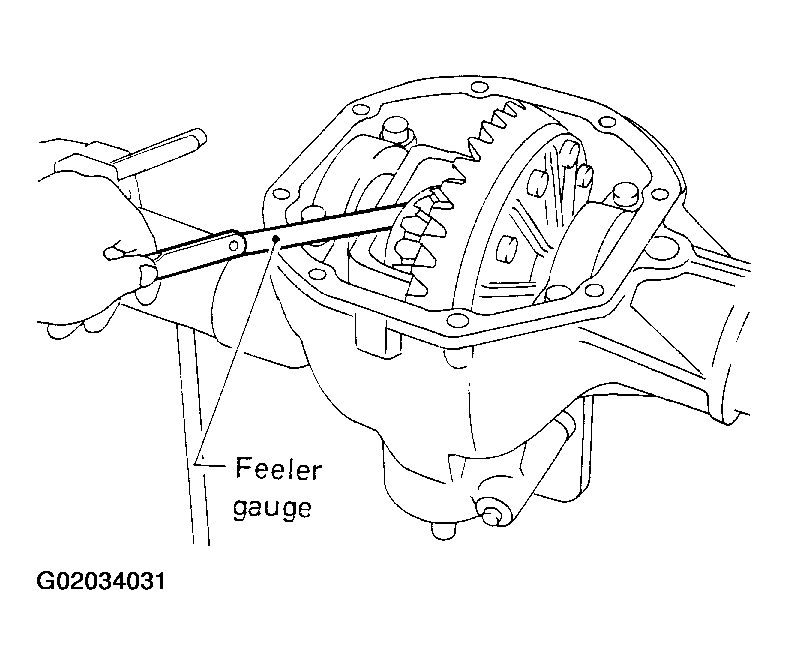 Feeler gauge

G02034031