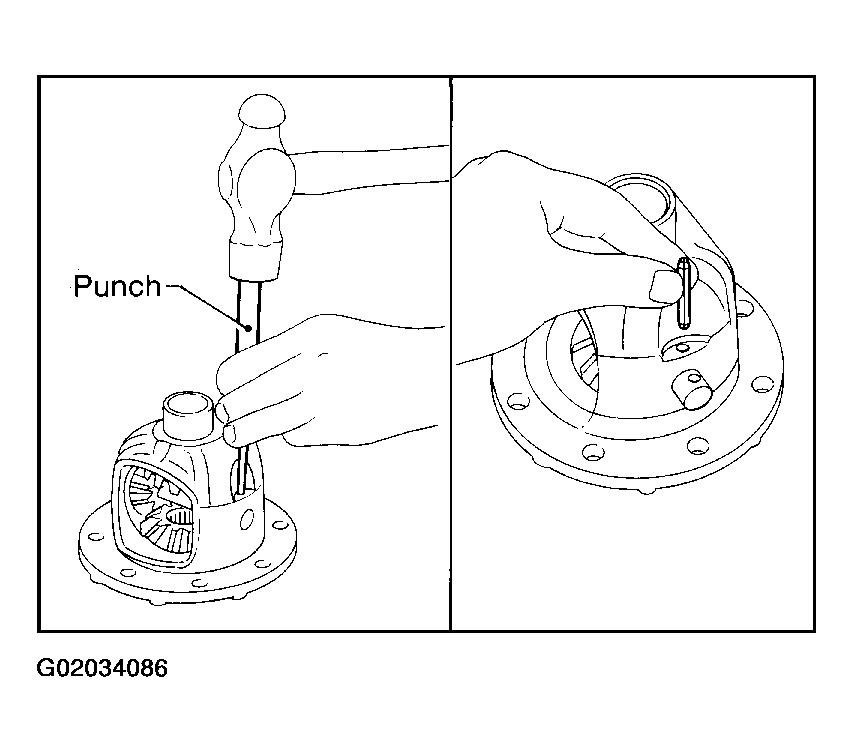 Punch

G02034086