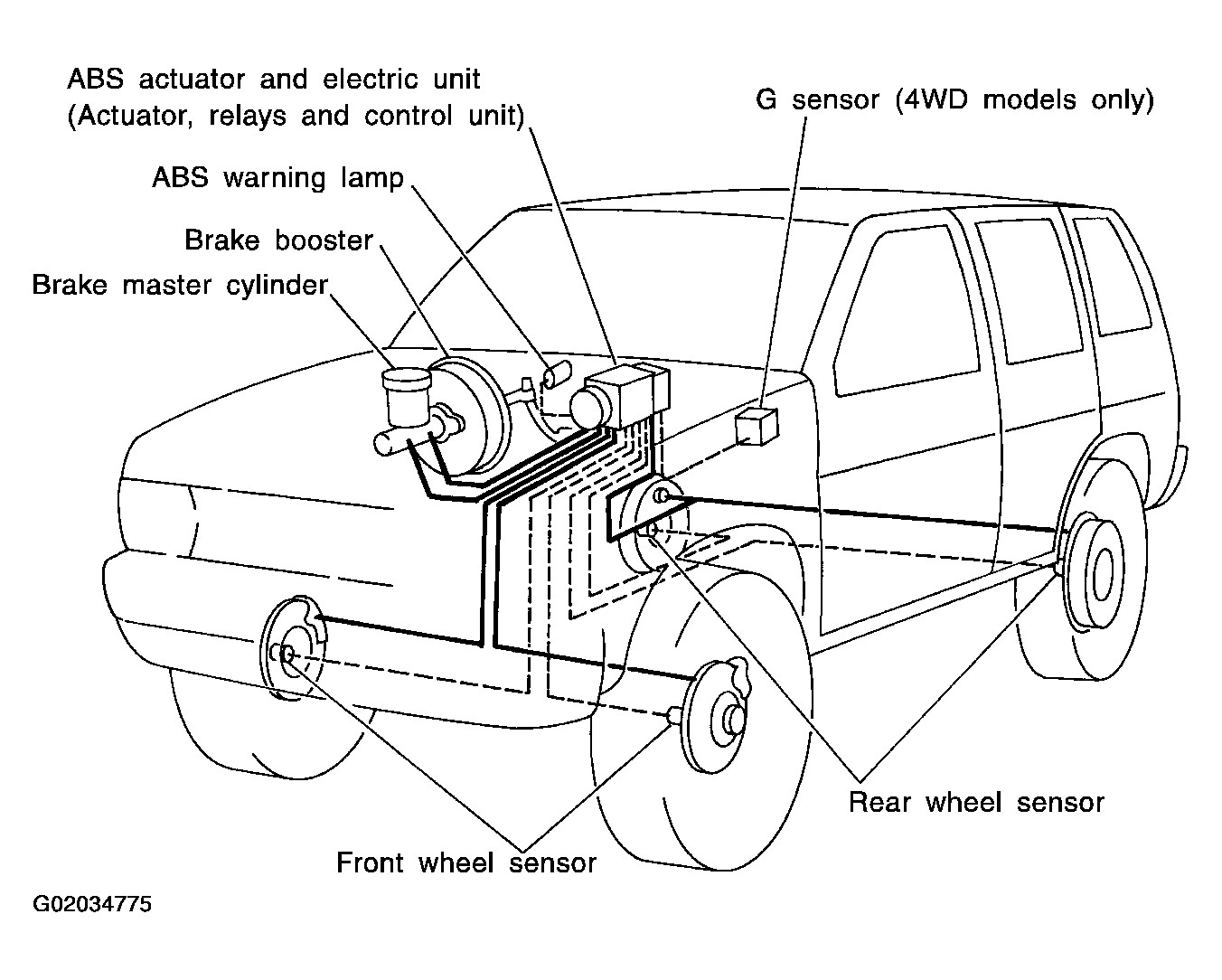 ABS actuator and electric unit
(Actuator, relays and control unit)

G sensor (4WD models only)

ABS warning lamp

Brake booster

Brake master cylinder

Rear wheel sensor

Front wheel sensor

G02034775