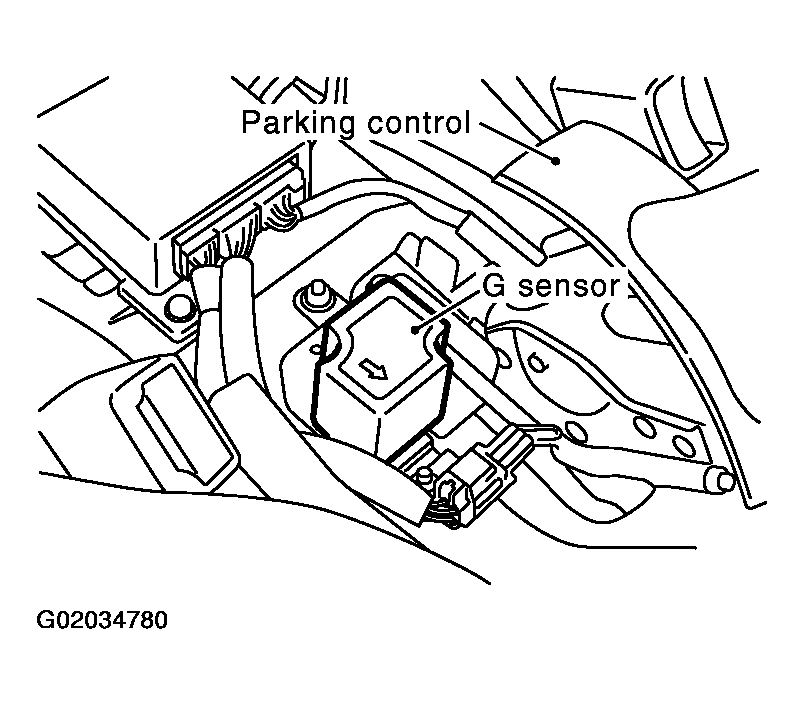 Parking control

G sensor

G02034780