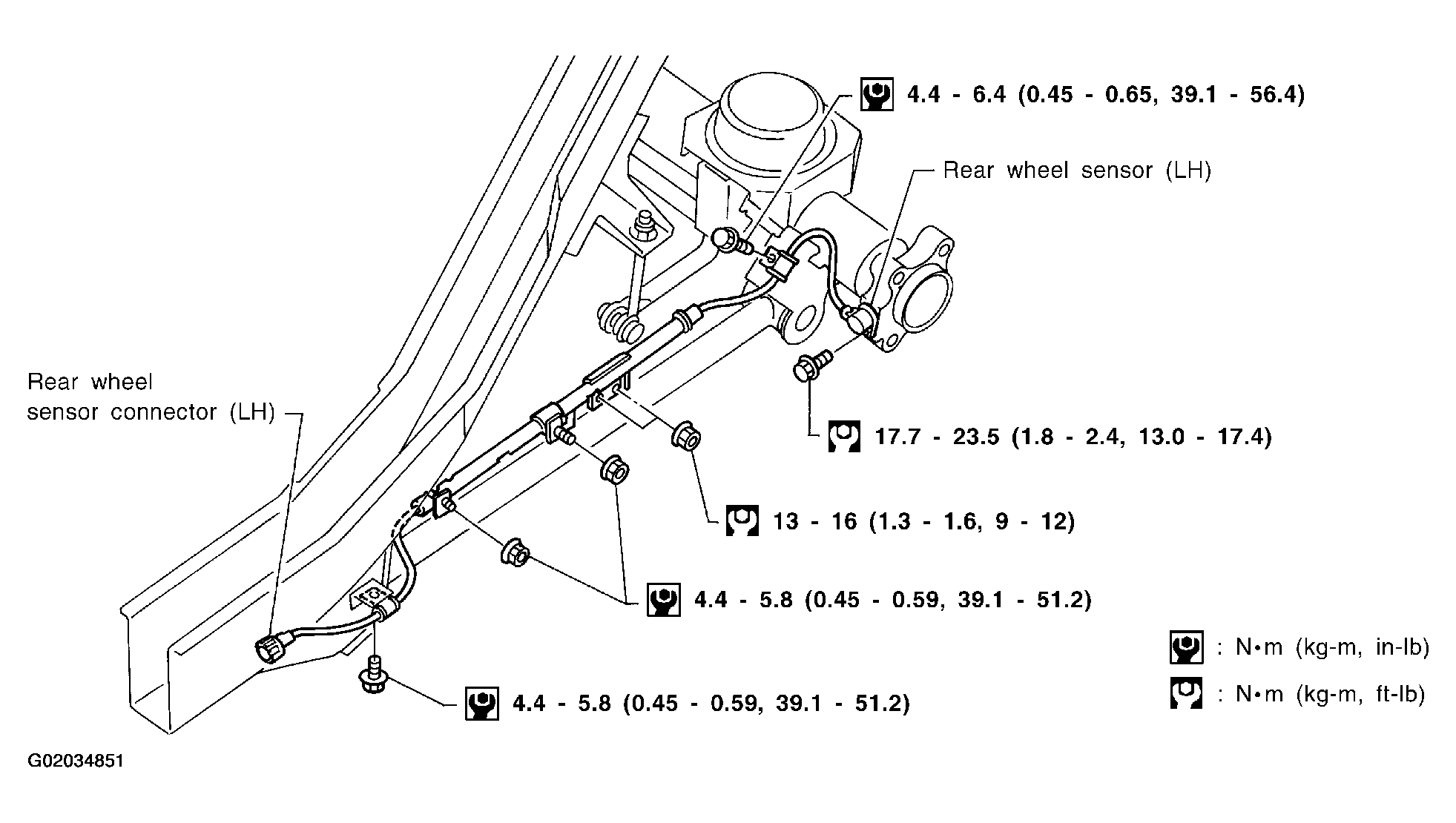 4.4 - 6.4 (0.45 - 0.65, 39.1 - 56.4)

Rear wheel sensor (LH)

Rear wheel sensor connector (LH)

17.7 - 23.5 (1.8 - 2.4, 13.0 - 17.4)

13 - 16 (1.3 - 1.6, 9 - 12)

4.4 - 5.8 (0.45 - 0.59, 39.1 - 51.2)

: N•m (kg-m, in-lb)

: N•m (kg-m, ft-lb)

4.4 - 5.8 (0.45 - 0.59, 39.1 - 51.2)

G02034851