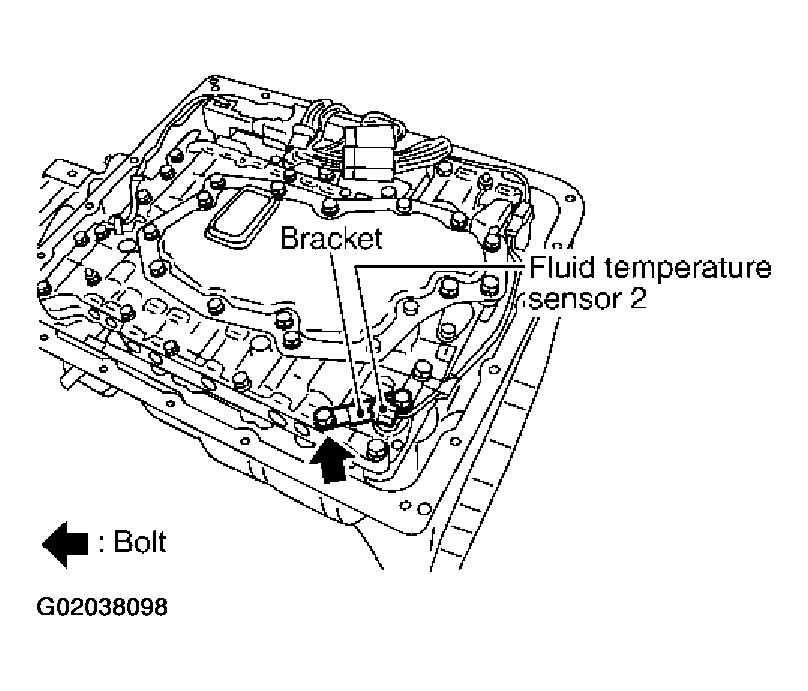 Bracket
Fluid temperature sensor 2

: Bolt

G02038098