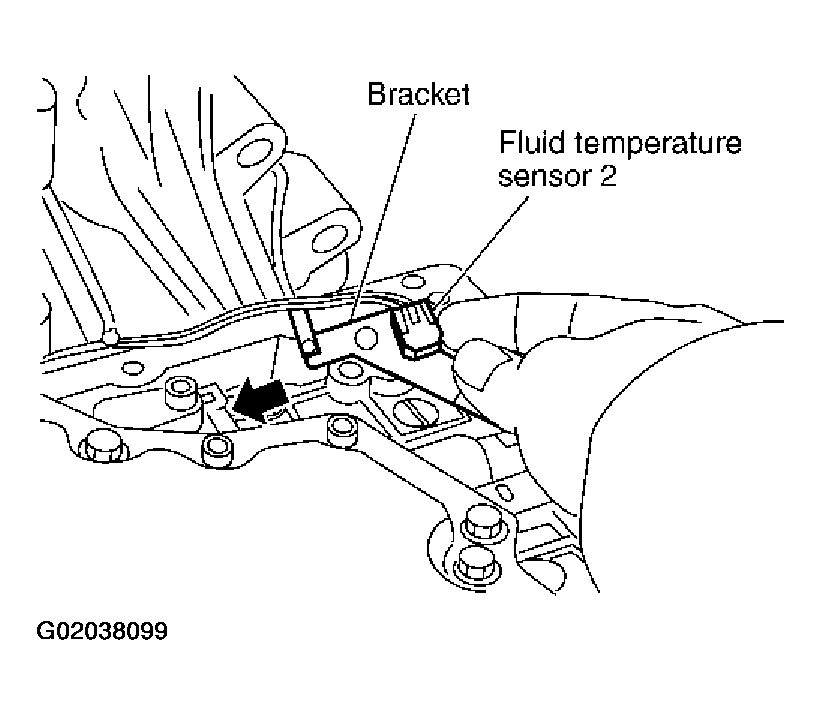 Bracket

Fluid temperature sensor 2

G02038099