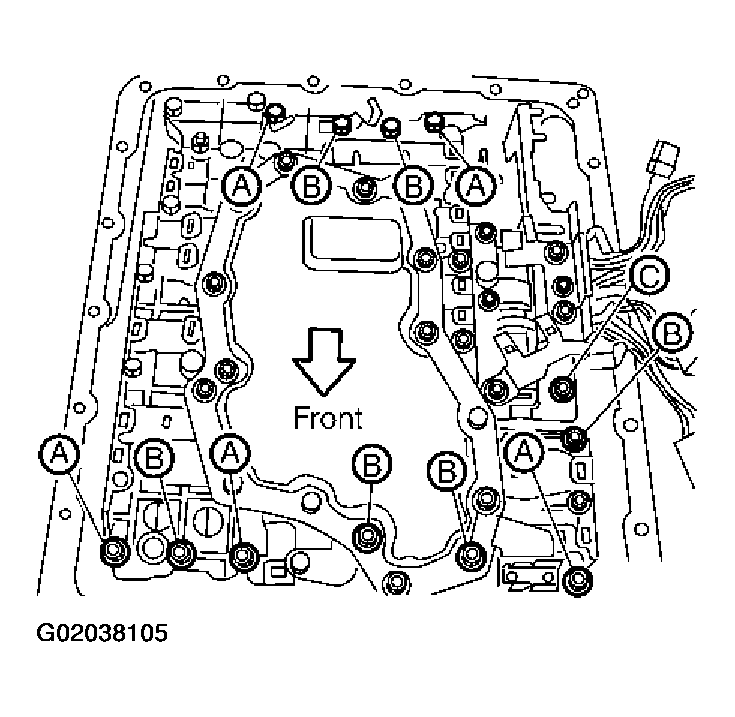 A
B
B
A
C
B
Front
A
B
A
B
B
A
G02038105