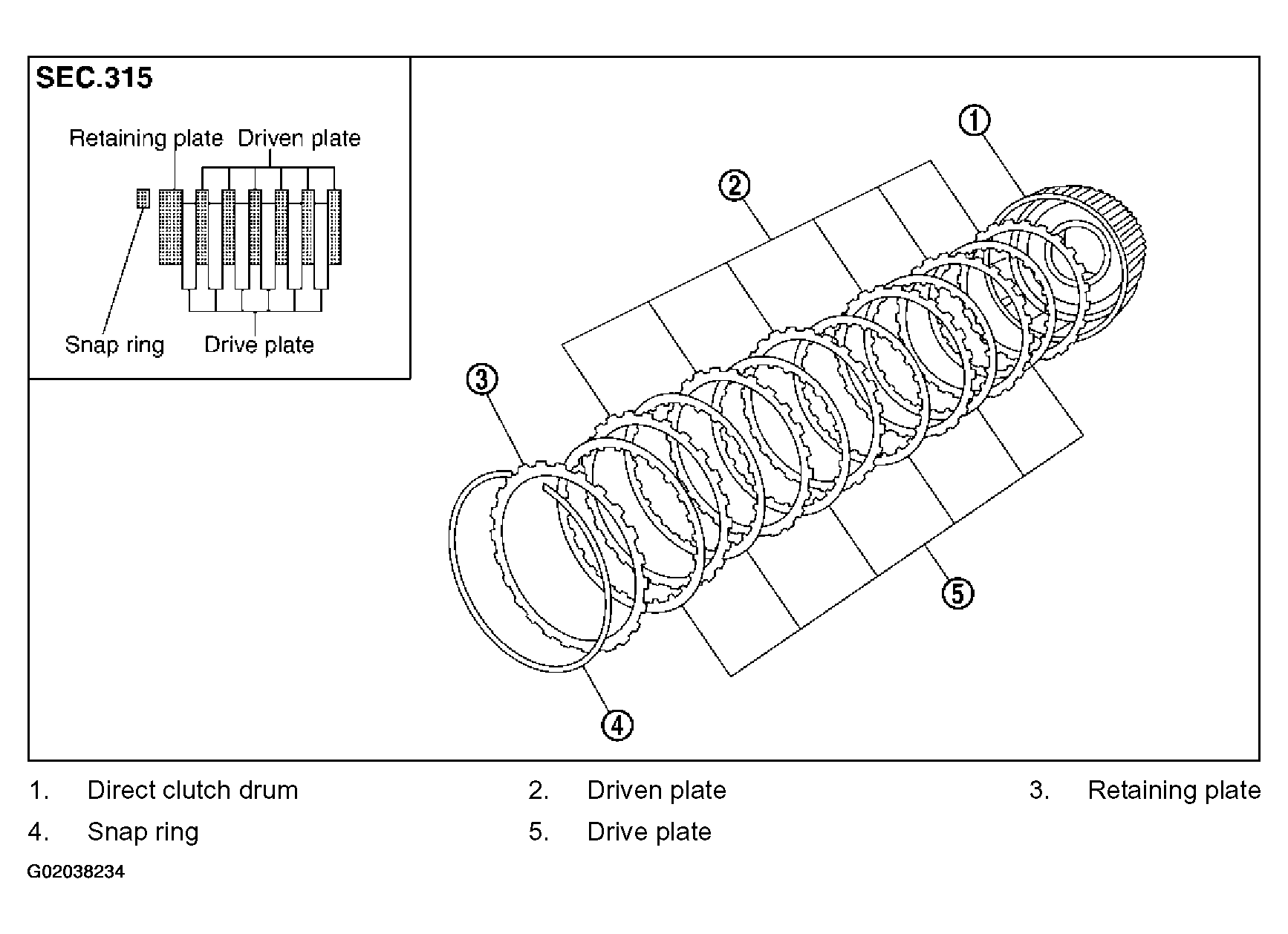 SEC.315

Retaining plate Driven plate

Snap ring Drive plate

1

2

3

4

5

1. Direct clutch drum

2. Driven plate

3. Retaining plate

4. Snap ring

5. Drive plate

G02038234