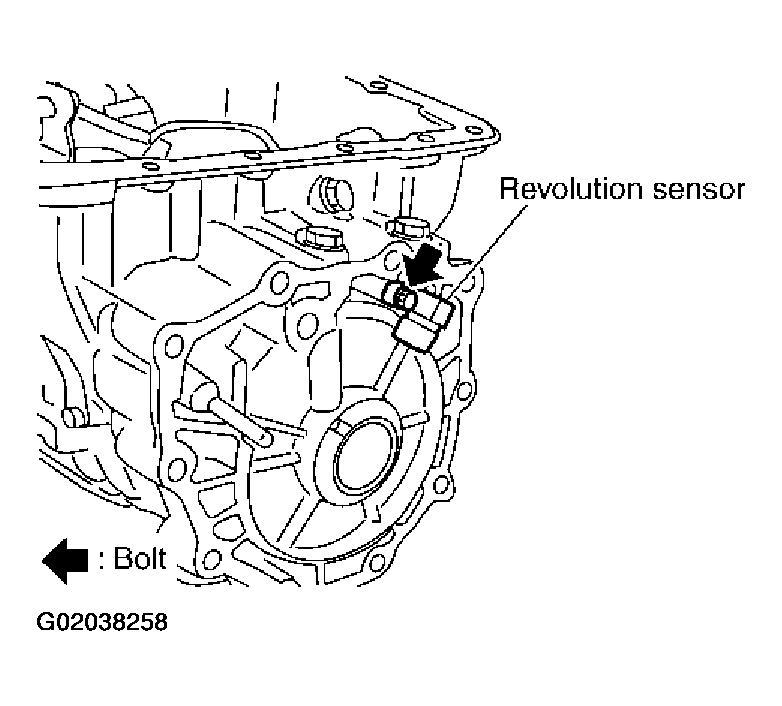 Revolution sensor

: Bolt

G02038258