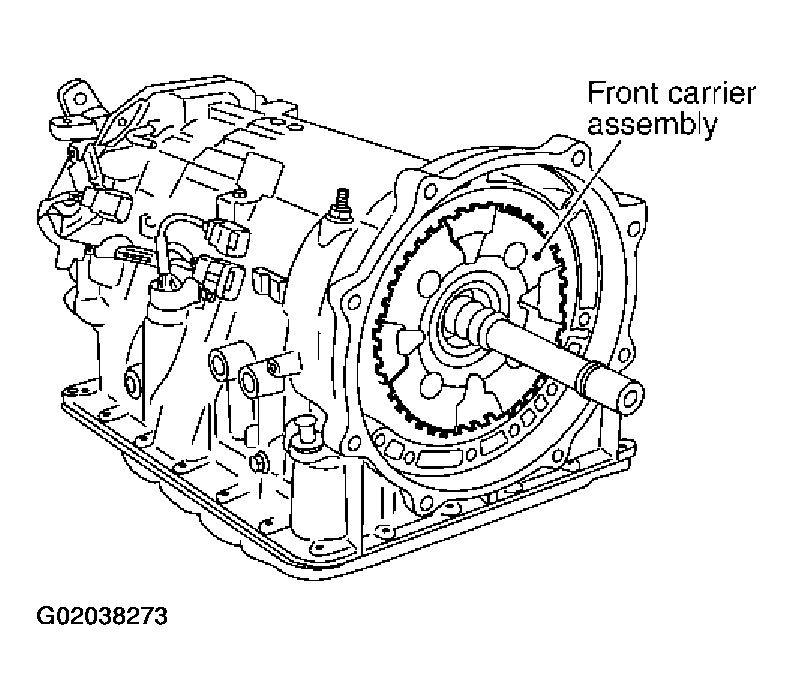 Front carrier assembly

G02038273