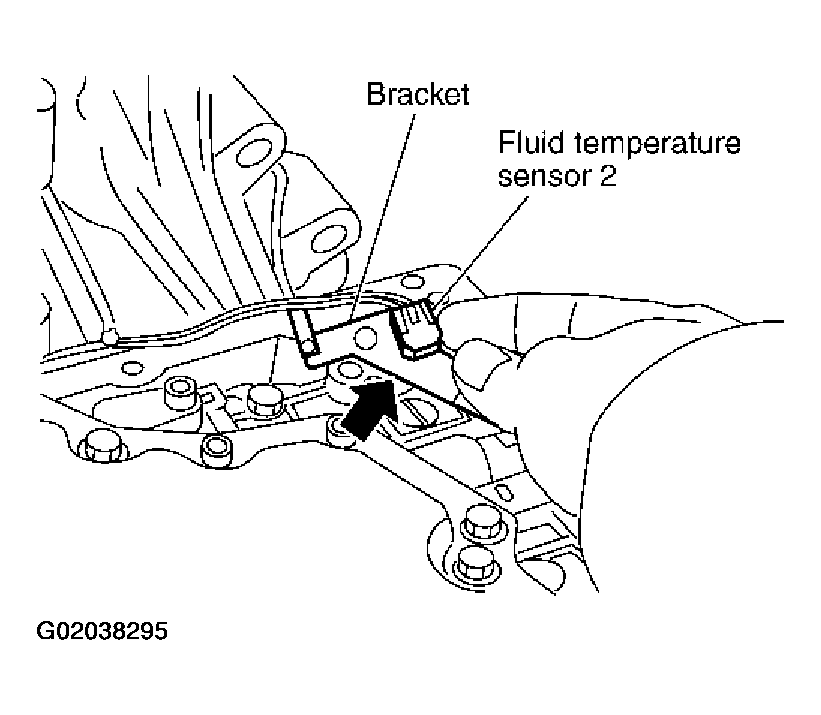 Bracket

Fluid temperature sensor 2

G02038295