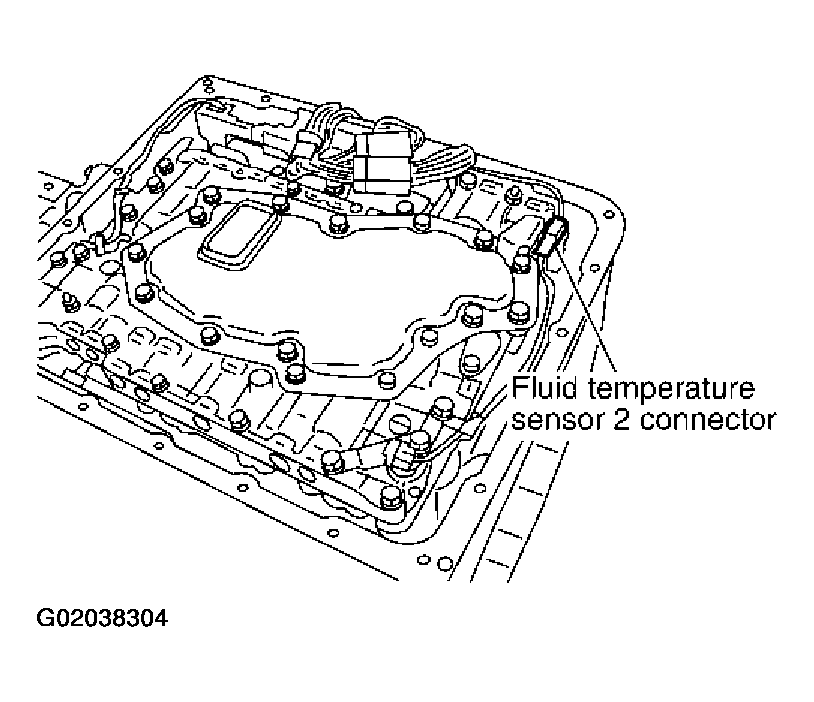 Fluid temperature sensor 2 connector

G02038304