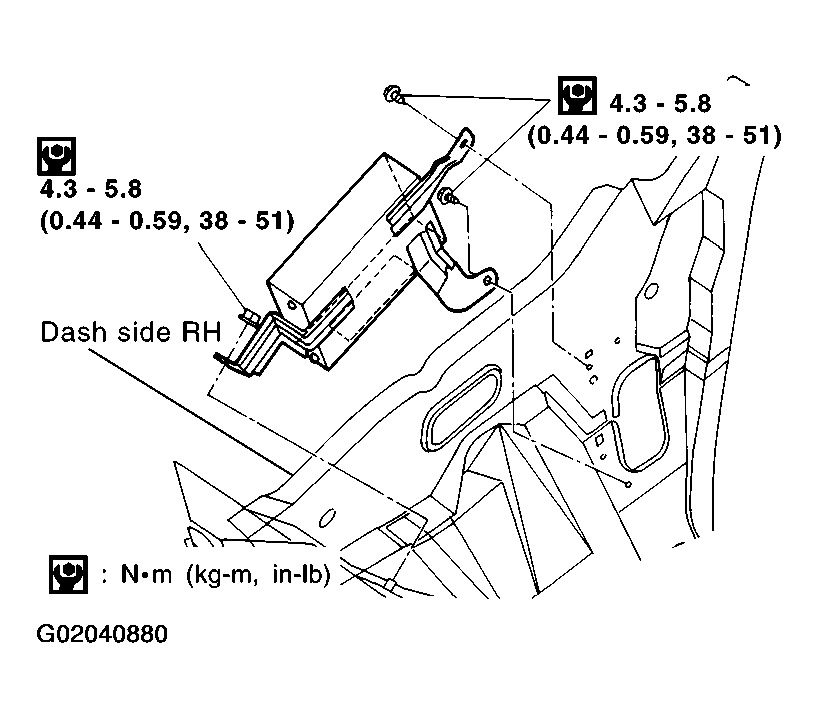 4.3 - 5.8
(0.44 - 0.59, 38 - 51)

4.3 - 5.8
(0.44 - 0.59, 38 - 51)

Dash side RH

: N•m (kg-m, in-lb)

G02040880