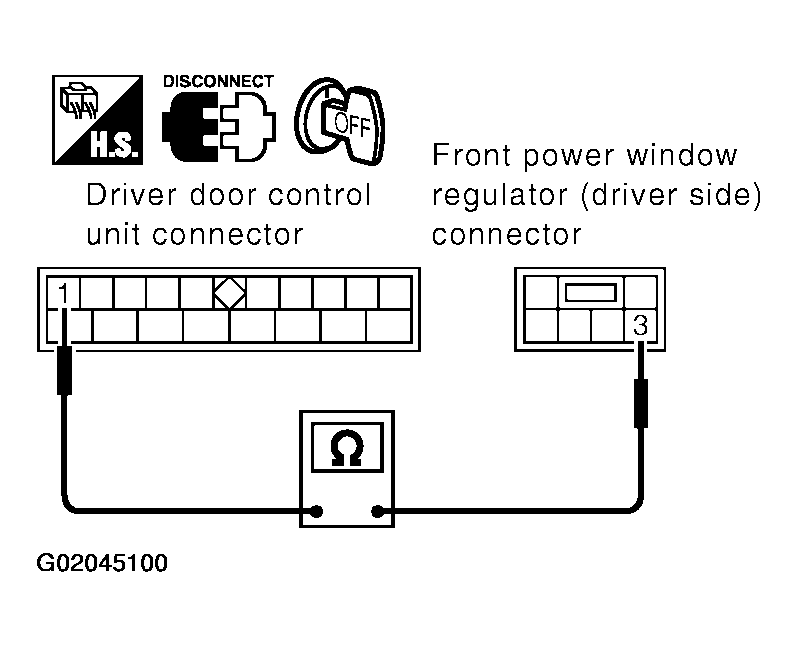 H.S.

DISCONNECT

OFF

Driver door control unit connector

Front power window regulator (driver side) connector

1

3

Ω

G02045100