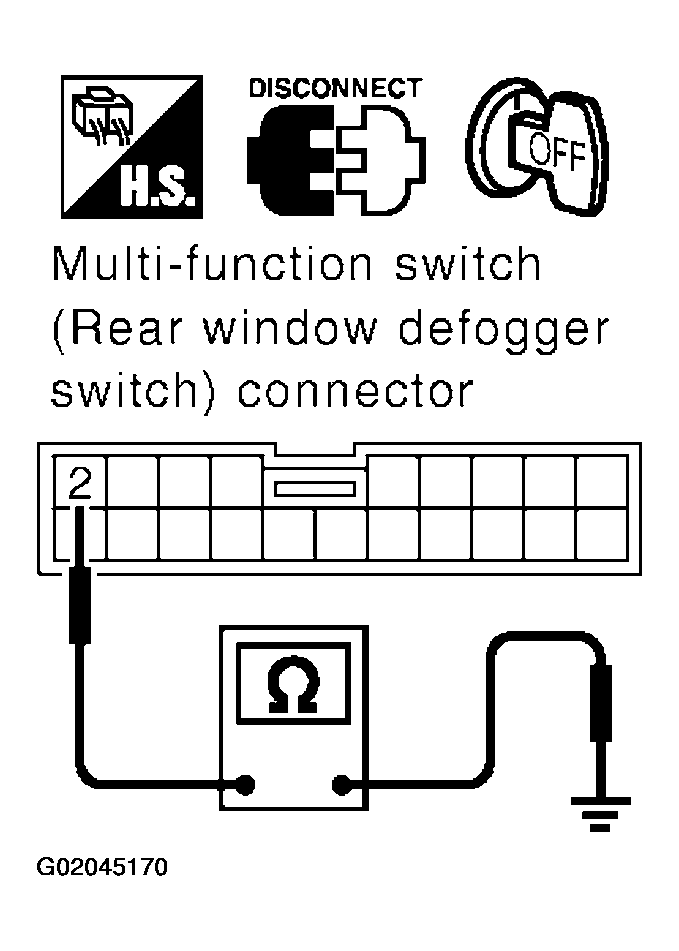 H.S.

DISCONNECT

OFF

Multi-function switch (Rear window defogger switch) connector

2

Ω

G02045170