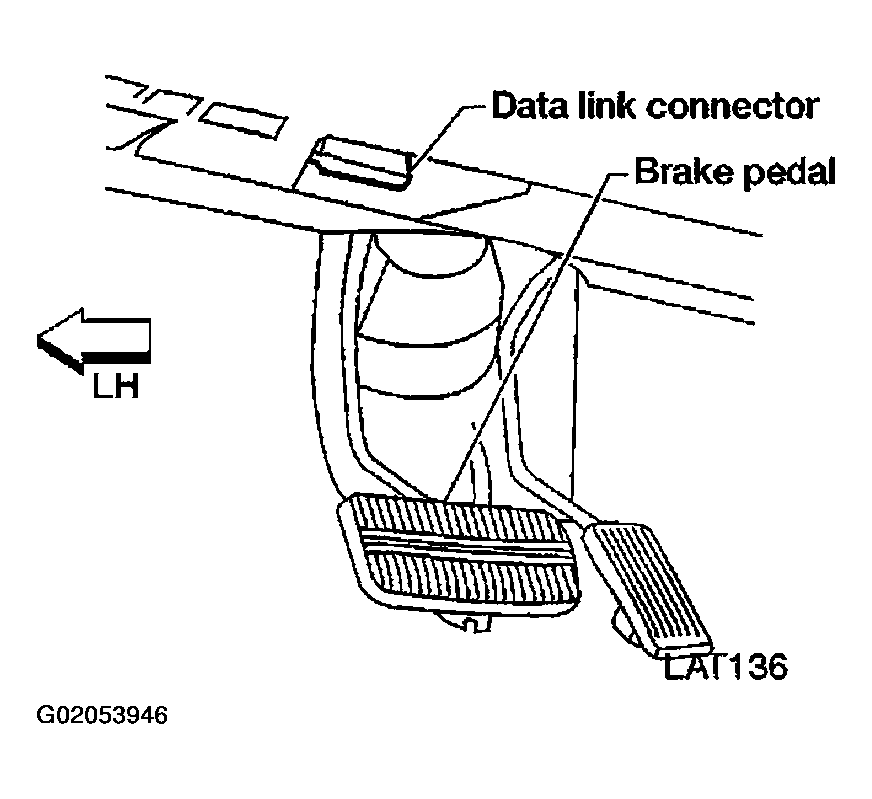 Data link connector
Brake pedal
LH
LAT136
G02053946