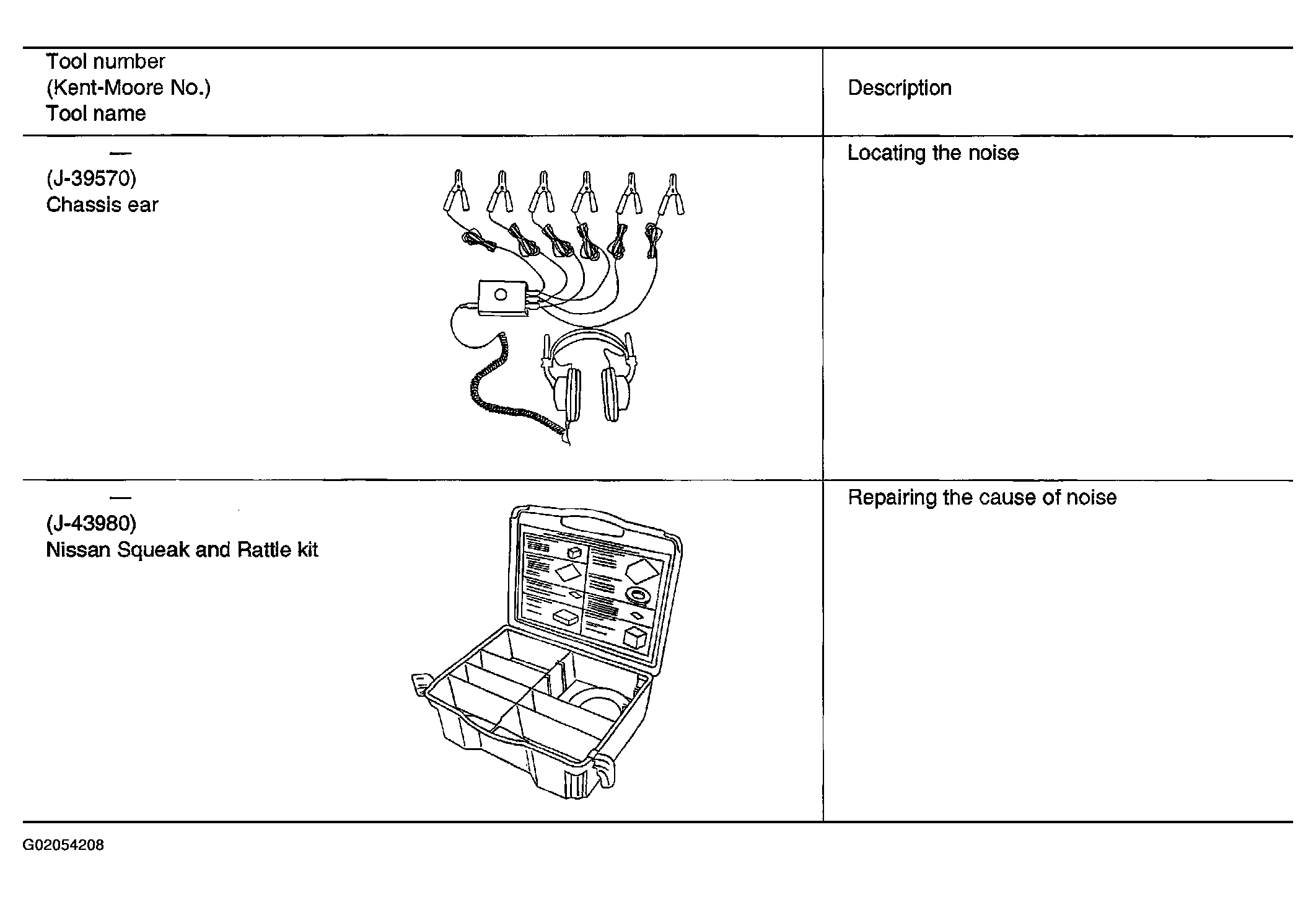 | Tool number (Kent-Moore No.) Tool name | Description |
|---|---|
| — (J-39570) Chassis ear | Locating the noise |
| — (J-43980) Nissan Squeak and Rattle kit | Repairing the cause of noise |

G02054208