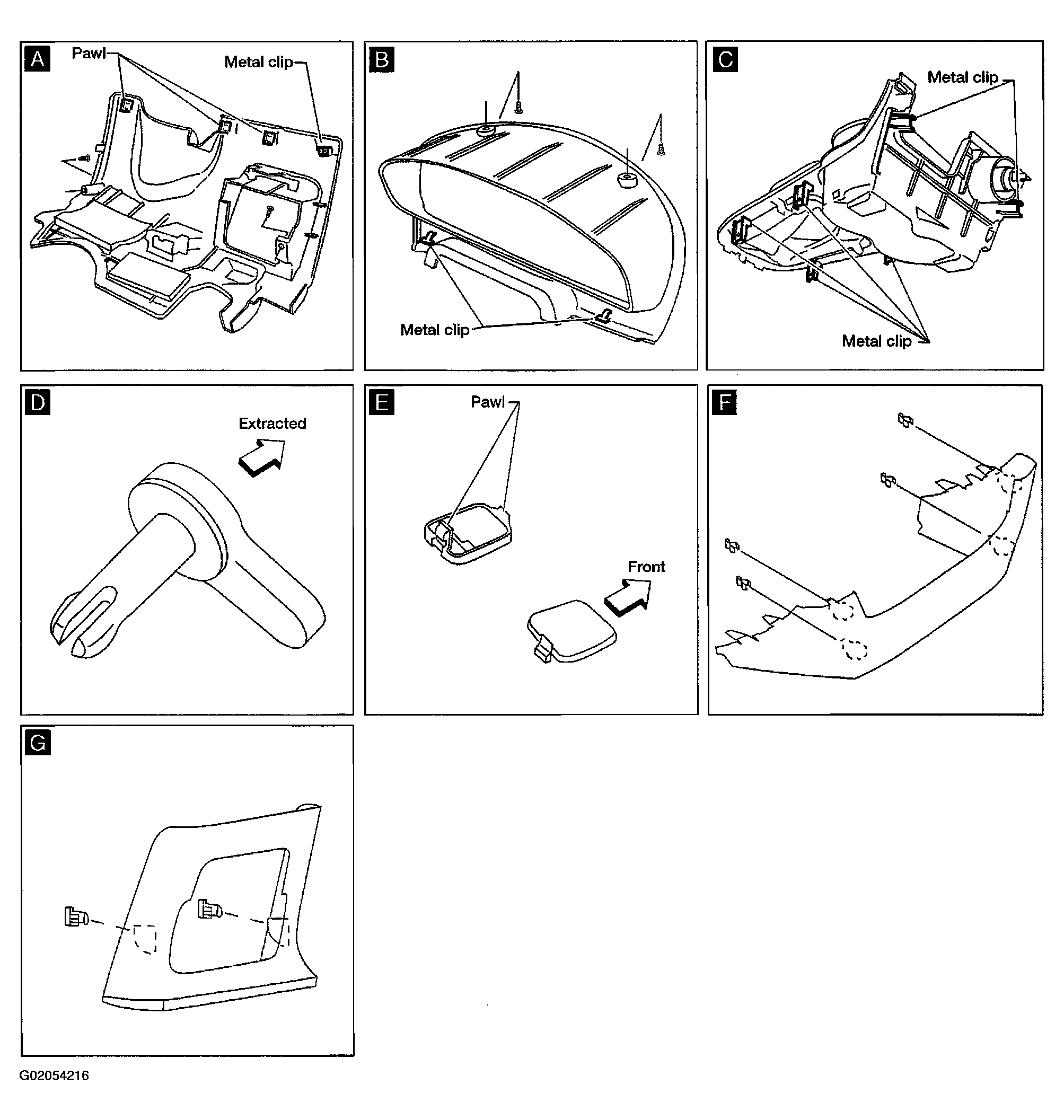 A
Pawl
Metal clip

B
Metal clip

C
Metal clip
Metal clip

D
Extracted

E
Pawl
Front

F

G

G02054216