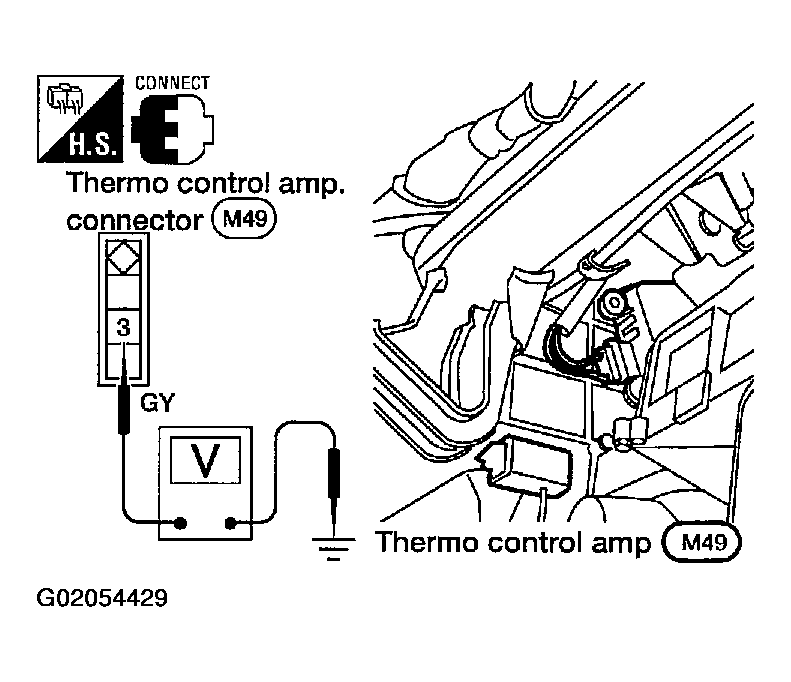 H.S.
CONNECT
Thermo control amp. connector M49
3
GY
V
Thermo control amp M49
G02054429