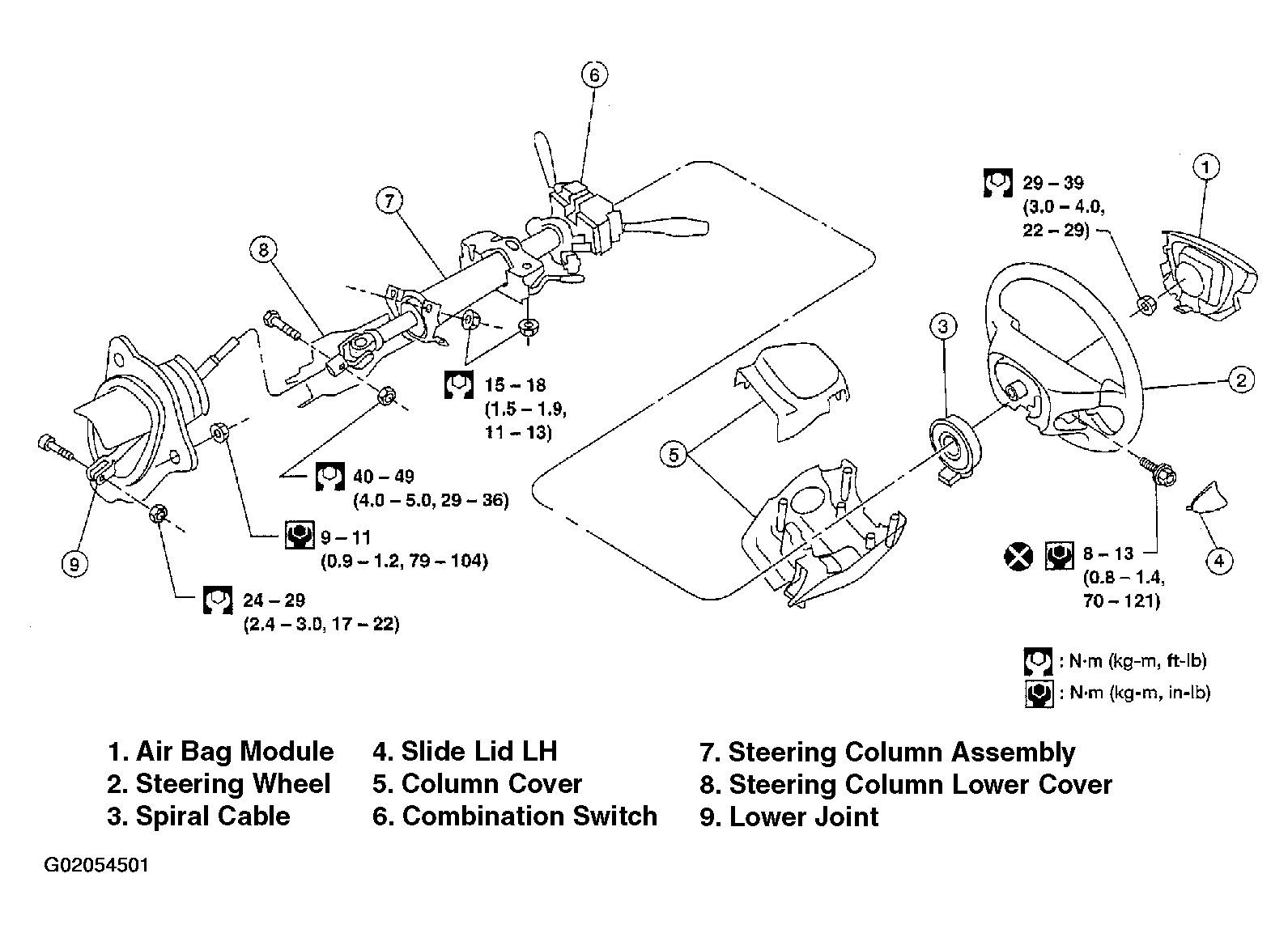 6

7

8

1

29 – 39
(3.0 – 4.0,
22 – 29)

3

2

15 – 18
(1.5 – 1.9,
11 – 13)

5

40 – 49
(4.0 – 5.0, 29 – 36)

9 – 11
(0.9 – 1.2, 79 – 104)

9

24 – 29
(2.4 – 3.0, 17 – 22)

8 – 13
(0.8 – 1.4,
70 – 121)

4

: N·m (kg-m, ft-lb)

: N·m (kg-m, in-lb)

1. Air Bag Module
2. Steering Wheel
3. Spiral Cable

4. Slide Lid LH
5. Column Cover
6. Combination Switch

7. Steering Column Assembly
8. Steering Column Lower Cover
9. Lower Joint

G02054501