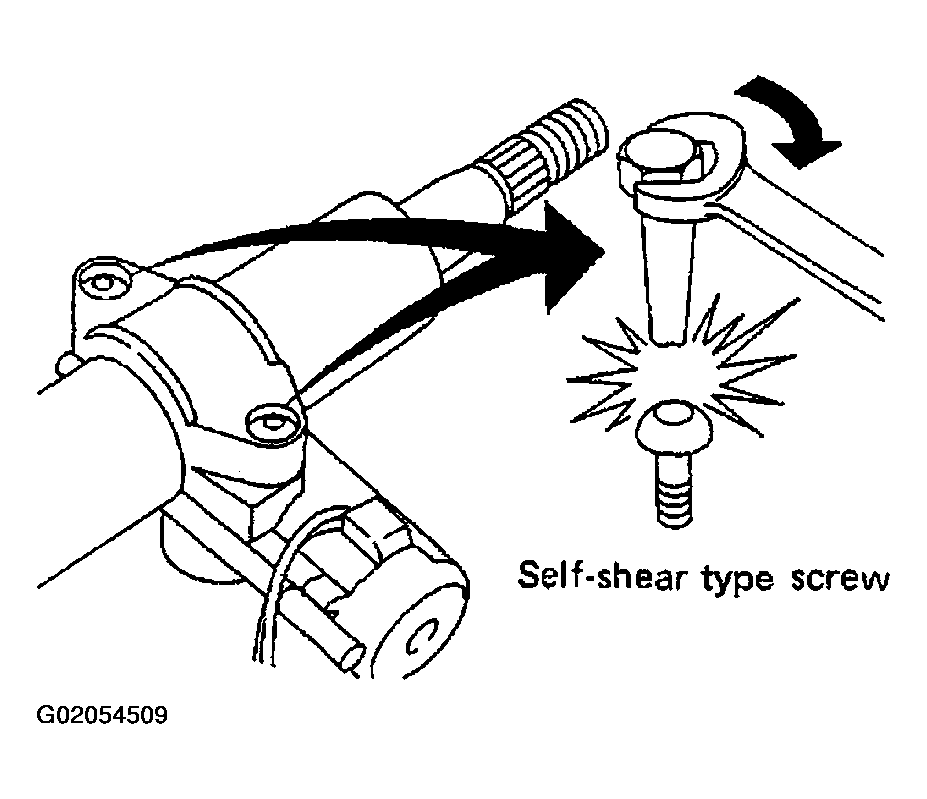 Self-shear type screw

G02054509