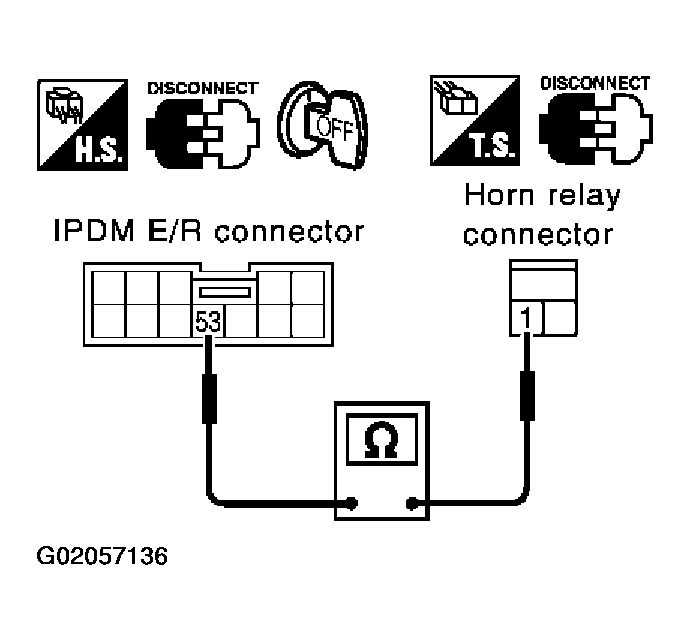 H.S.
DISCONNECT
OFF
T.S.
DISCONNECT

IPDM E/R connector

Horn relay connector

53

1

Ω

G02057136