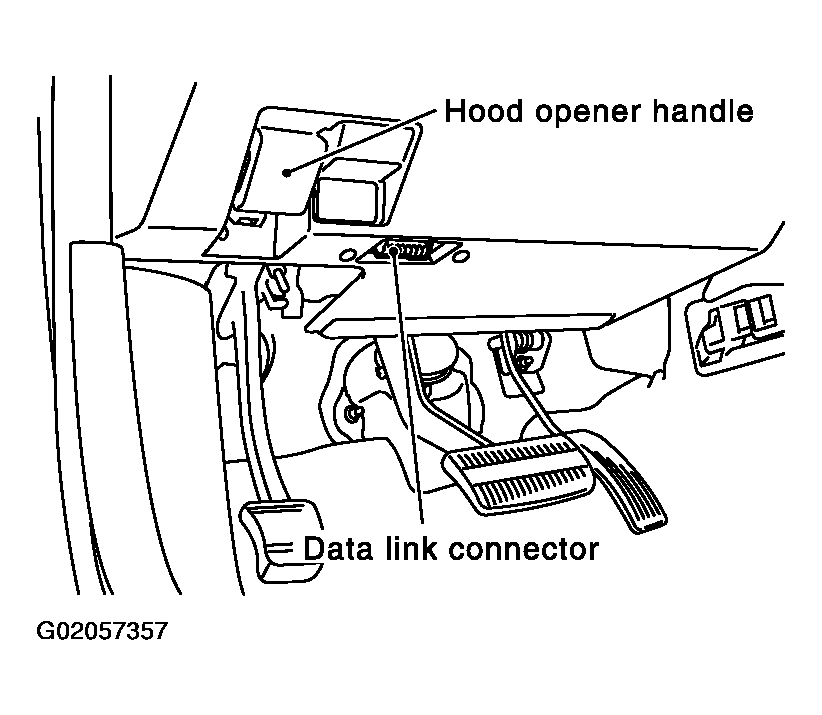 Hood opener handle

Data link connector

G02057357