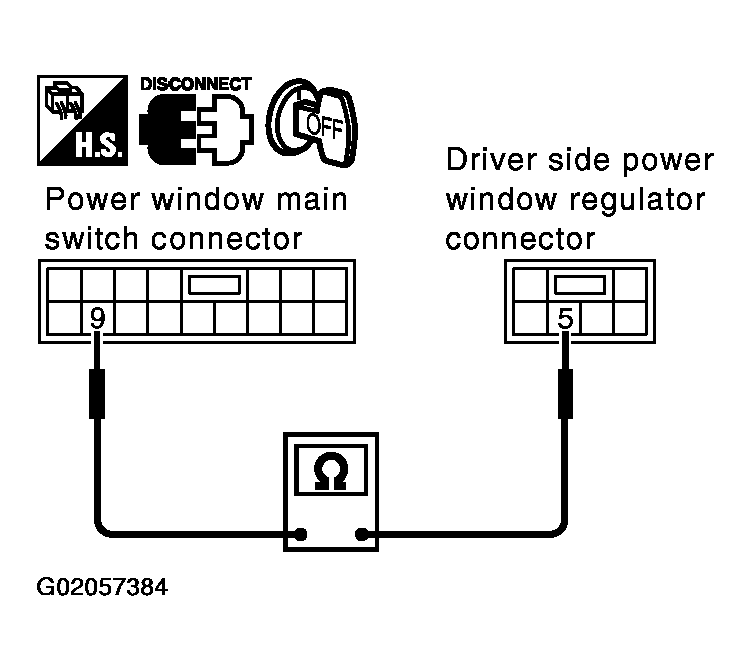 H.S.

DISCONNECT

OFF

Power window main switch connector

9

Driver side power window regulator connector

5

Ω

G02057384