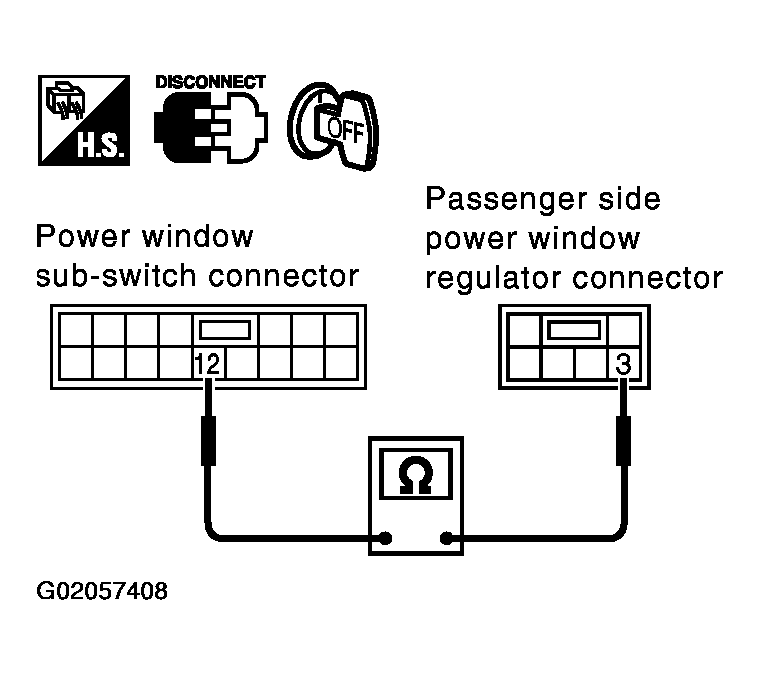 H.S.

DISCONNECT

OFF

Power window sub-switch connector

Passenger side power window regulator connector

12

3

Ω

G02057408