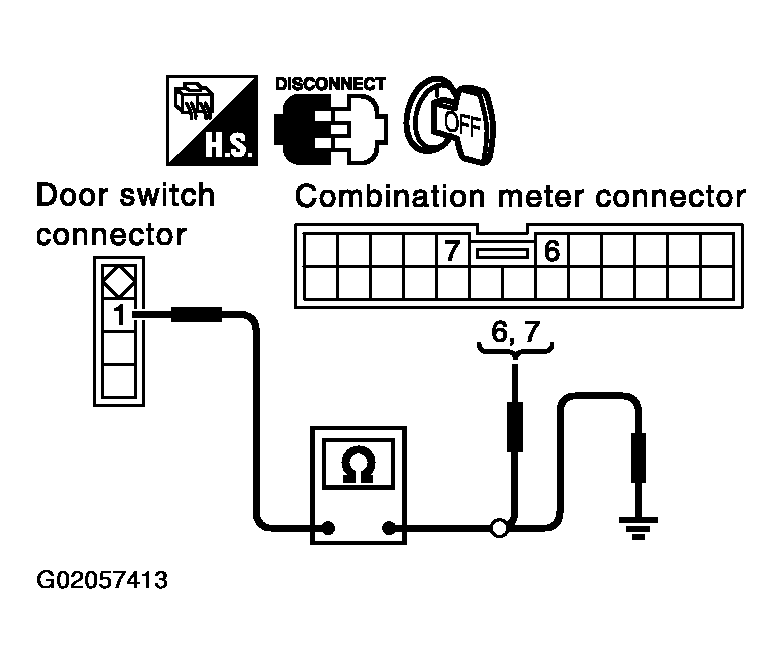 H.S.

DISCONNECT

OFF

Door switch connector

Combination meter connector

7

6

1

6, 7

Ω

G02057413