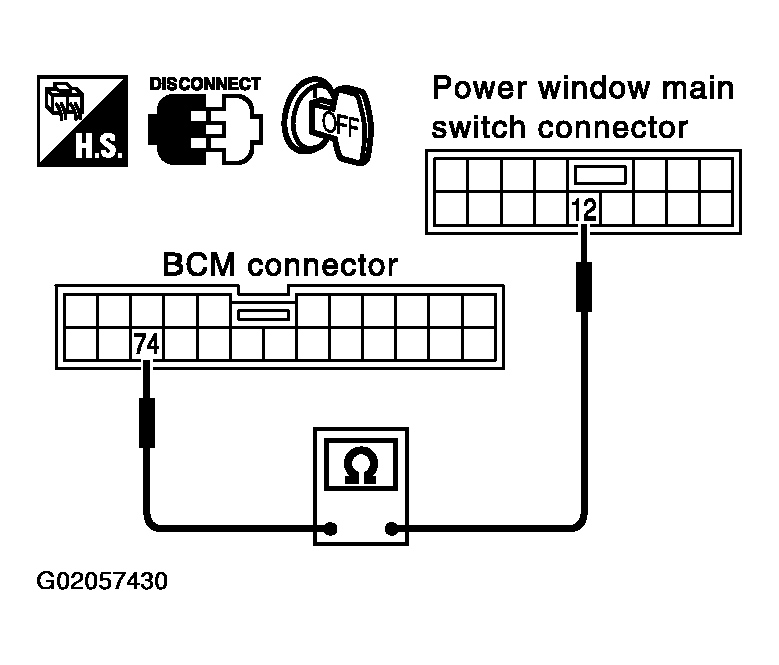 H.S.
DISCONNECT
OFF
Power window main switch connector
12
BCM connector
74
Ω
G02057430