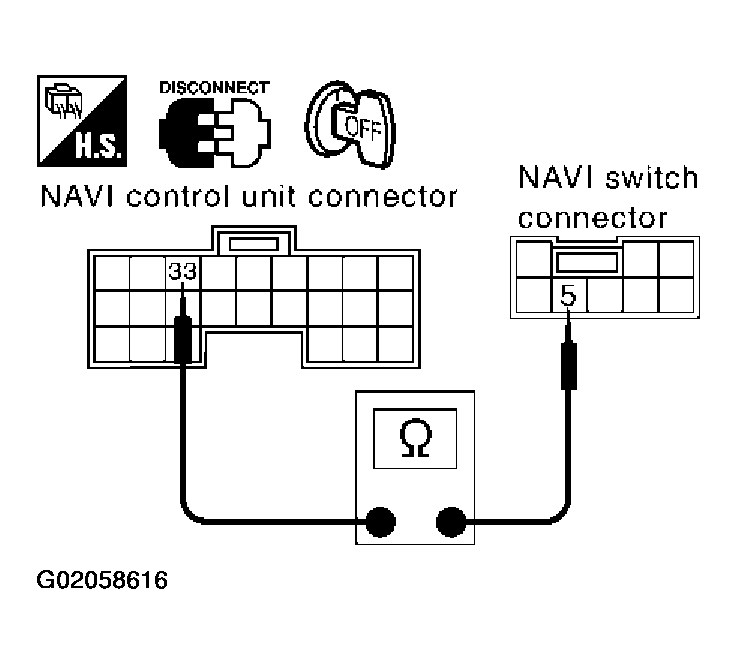 H.S.

DISCONNECT

OFF

NAVI control unit connector

NAVI switch connector

33

5

Ω

G02058616