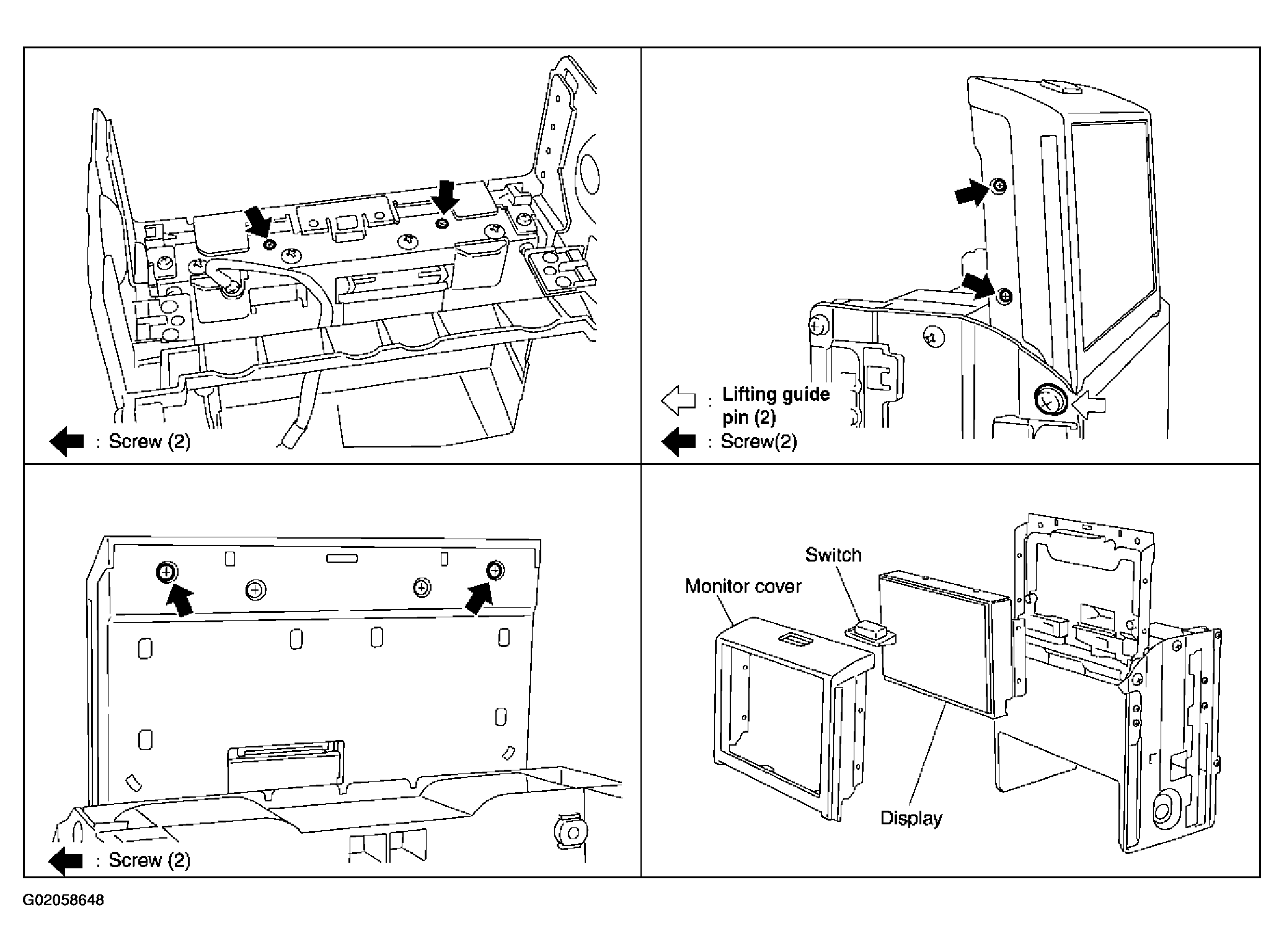 : Screw (2)

: Lifting guide pin (2)
: Screw(2)

: Screw (2)

Switch
Monitor cover
Display

G02058648